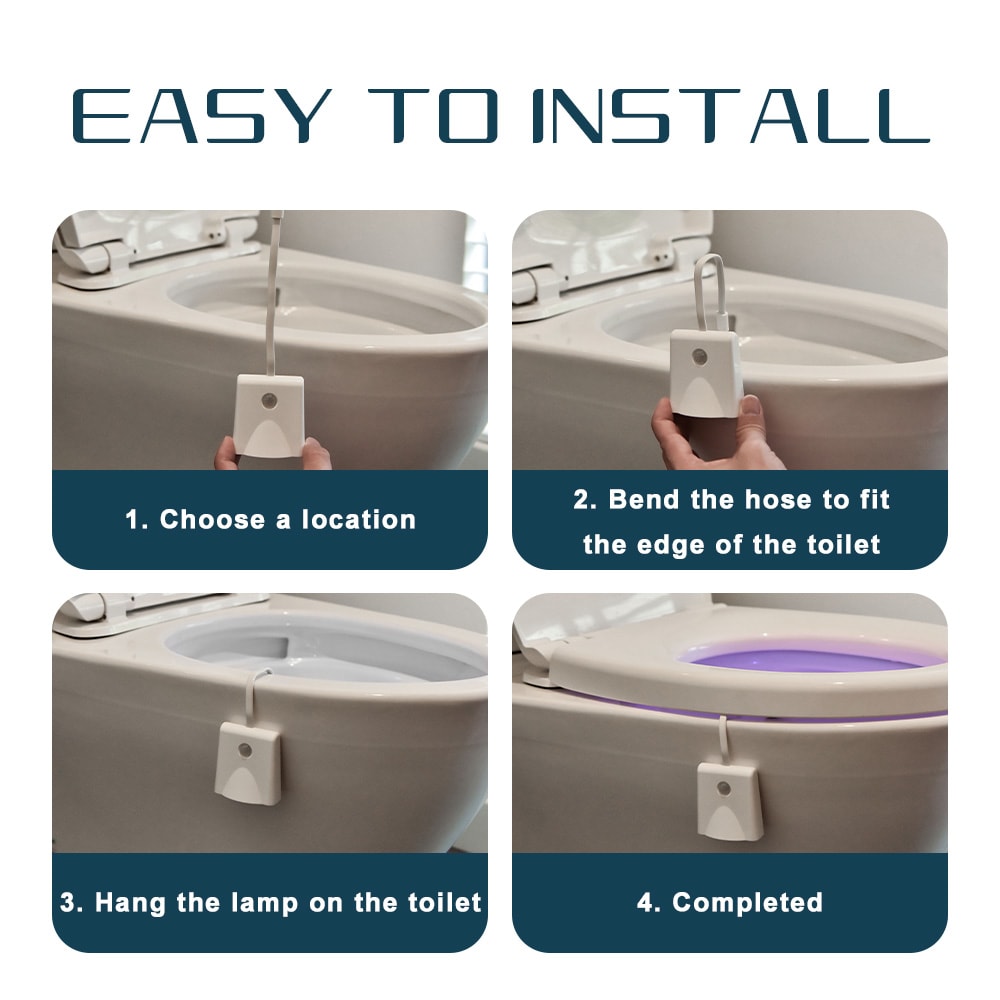 EASY TO INSTALL

1. Choose a location

2. Bend the hose to fit the edge of the toilet

3. Hang the lamp on the toilet

4. Completed