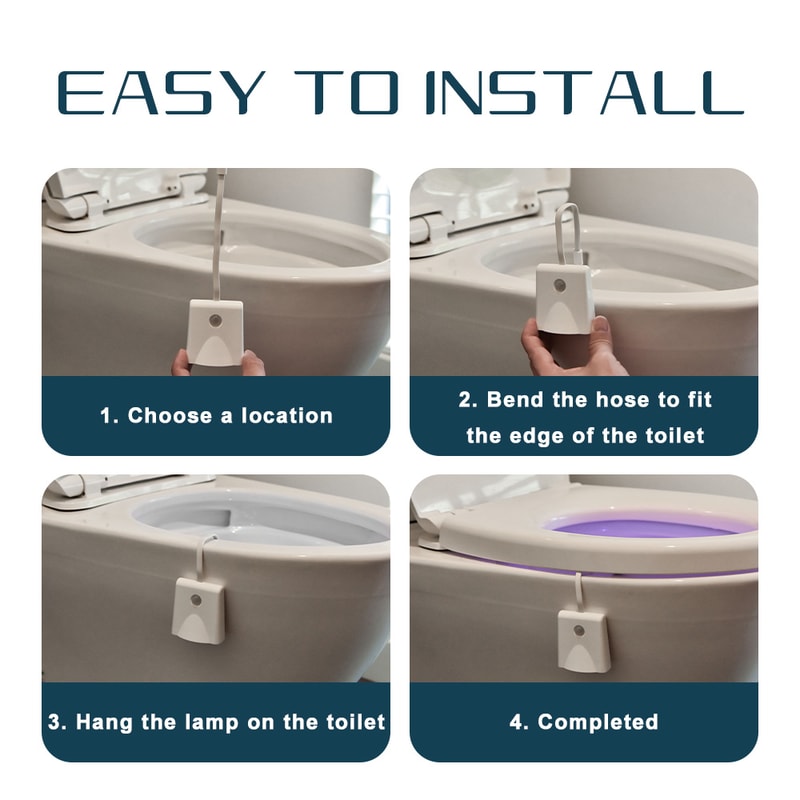 EASY TO INSTALL

1. Choose a location

2. Bend the hose to fit the edge of the toilet

3. Hang the lamp on the toilet

4. Completed