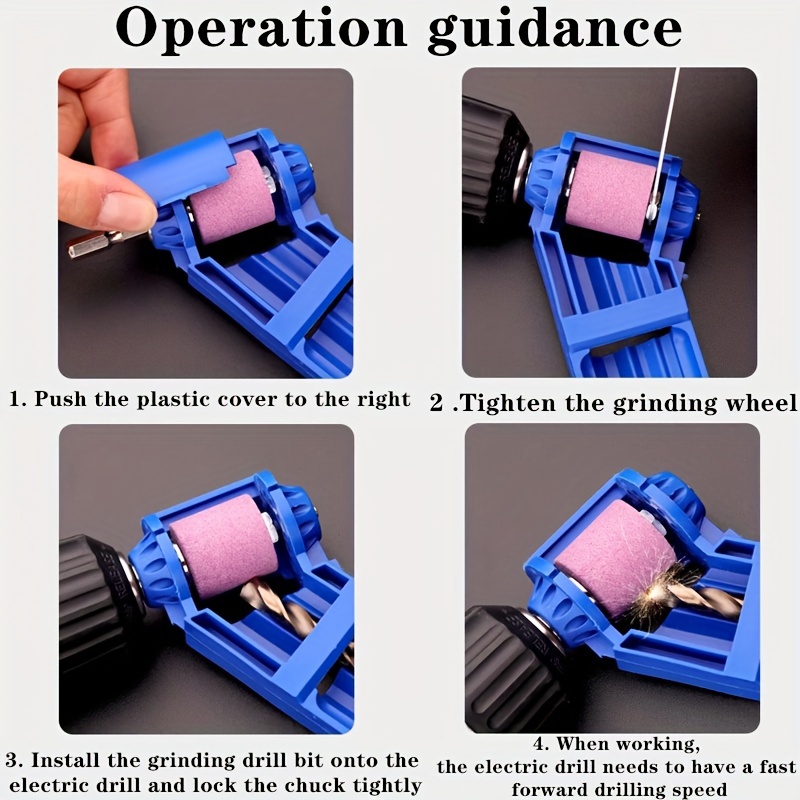 Operation guidance

1. Push the plastic cover to the right

2 .Tighten the grinding wheel

3. Install the grinding drill bit onto the electric drill and lock the chuck tightly

4. When working, the electric drill needs to have a fast forward drilling speed