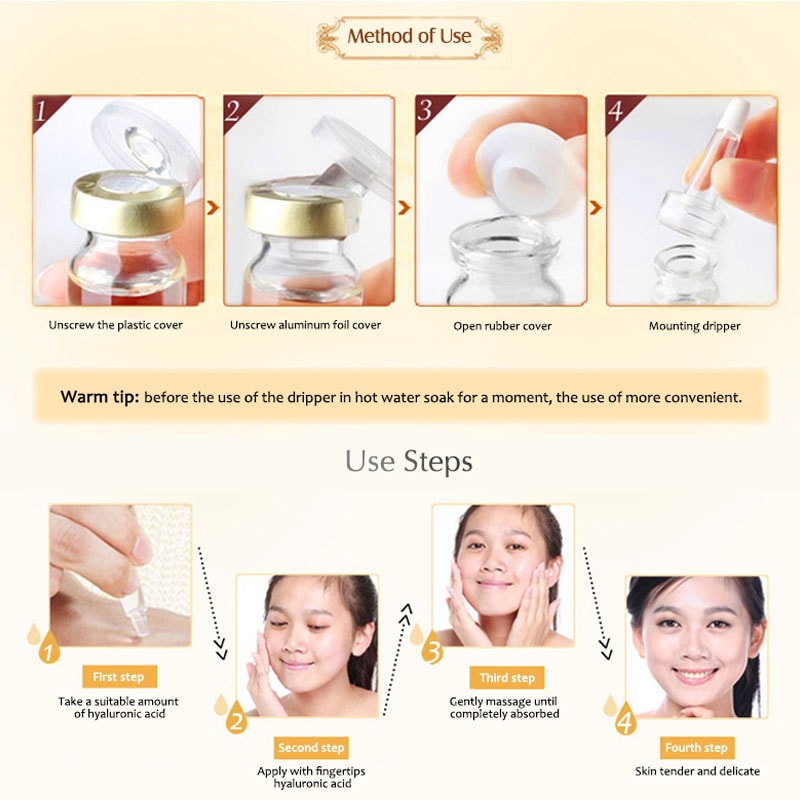 Method of Use

1
Unscrew the plastic cover

2
Unscrew aluminum foil cover

3
Open rubber cover

4
Mounting dripper

Warm tip: before the use of the dripper in hot water soak for a moment, the use of more convenient.

Use Steps

1
First step
Take a suitable amount of hyaluronic acid

2
Second step
Apply with fingertips hyaluronic acid

3
Third step
Gently massage until completely absorbed

4
Fourth step
Skin tender and delicate