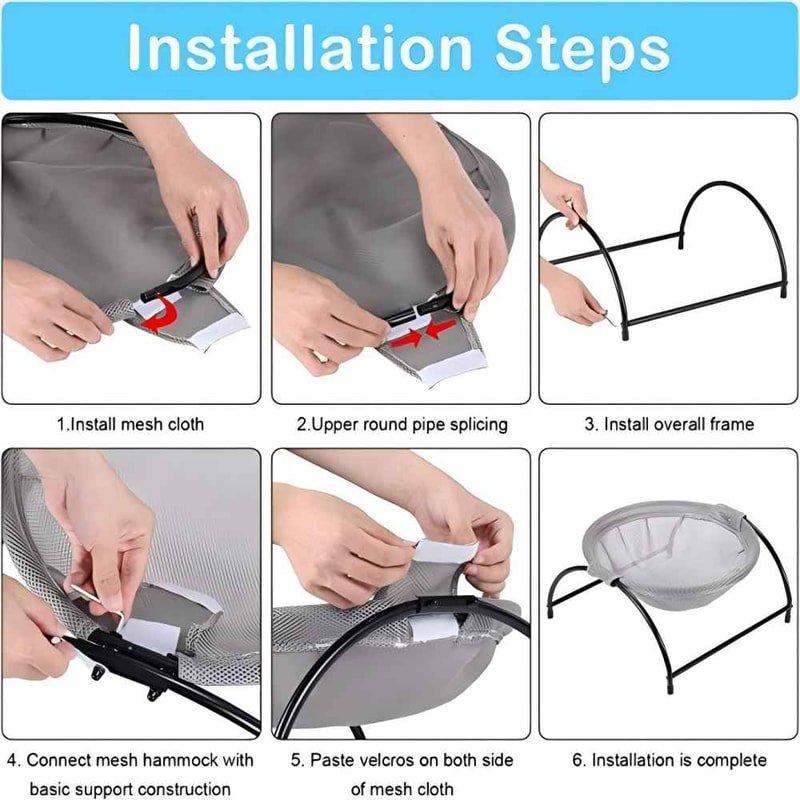 Installation Steps

1.Install mesh cloth

2.Upper round pipe splicing

3. Install overall frame

4. Connect mesh hammock with basic support construction

5. Paste velcros on both side of mesh cloth

6. Installation is complete