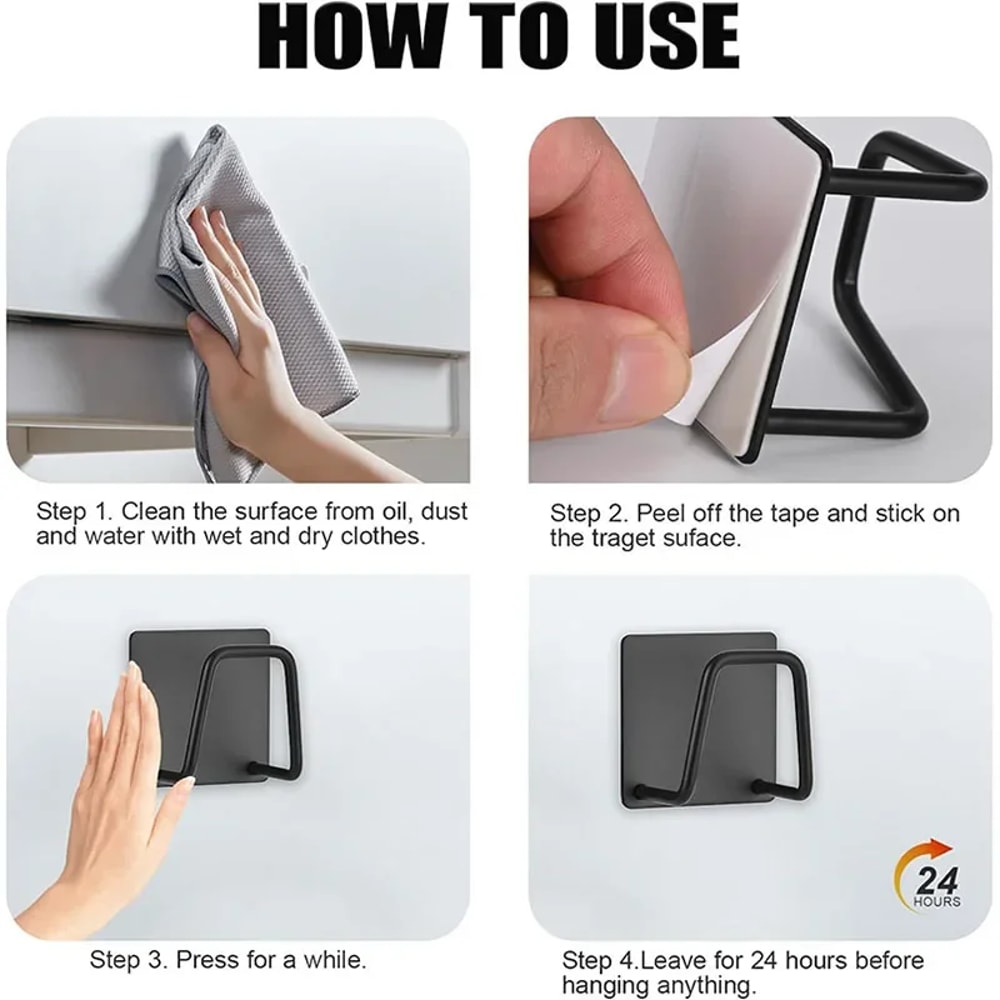 HOW TO USE

Step 1. Clean the surface from oil, dust and water with wet and dry clothes.

Step 2. Peel off the tape and stick on the traget suface.

Step 3. Press for a while.

24 HOURS

Step 4.Leave for 24 hours before hanging anything.