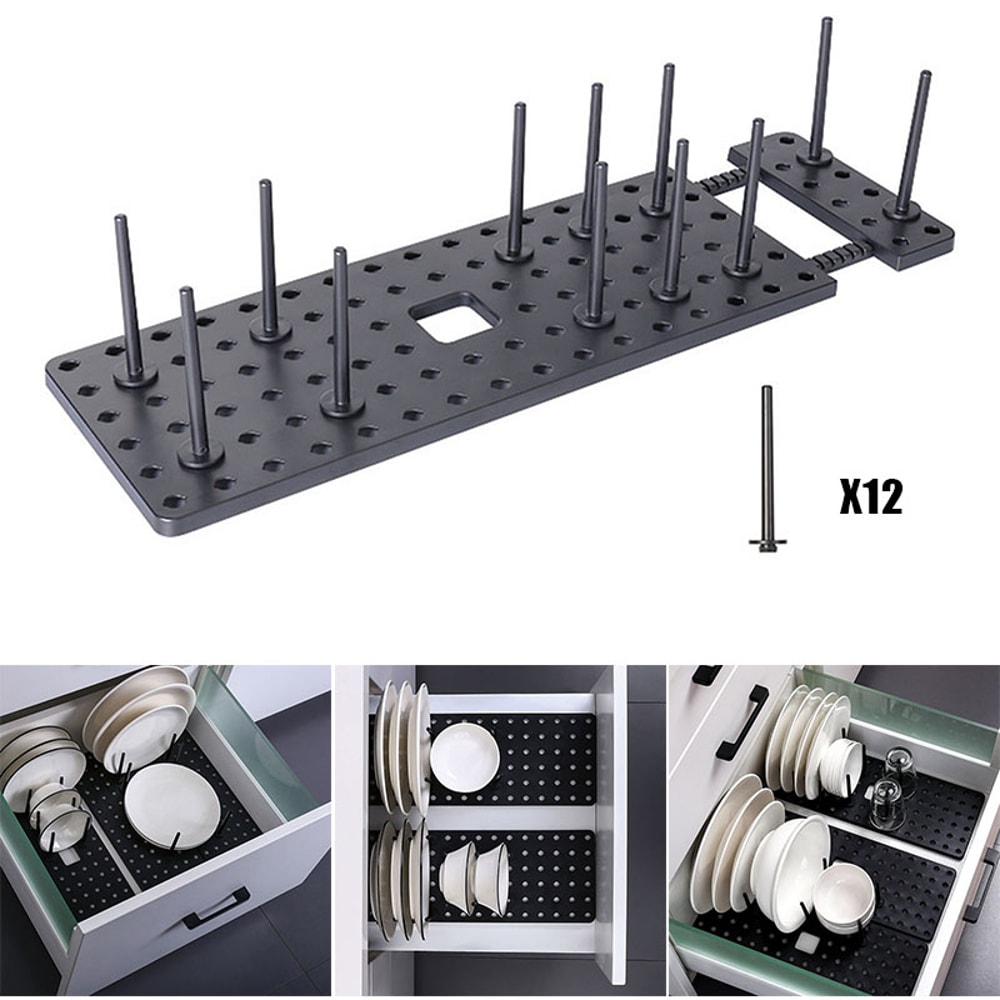 X12