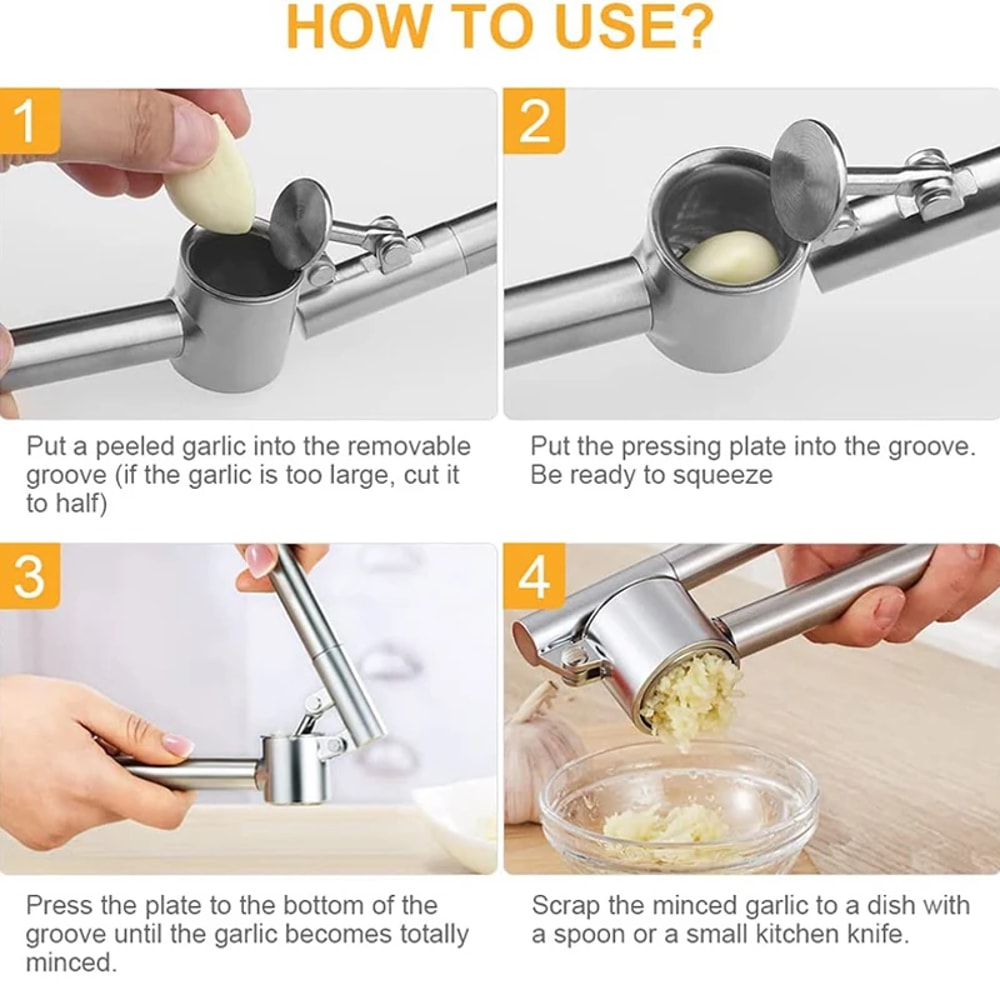 HOW TO USE?

1

Put a peeled garlic into the removable groove (if the garlic is too large, cut it to half)

2

Put the pressing plate into the groove. Be ready to squeeze

3

Press the plate to the bottom of the groove until the garlic becomes totally minced.

4

Scrap the minced garlic to a dish with a spoon or a small kitchen knife.