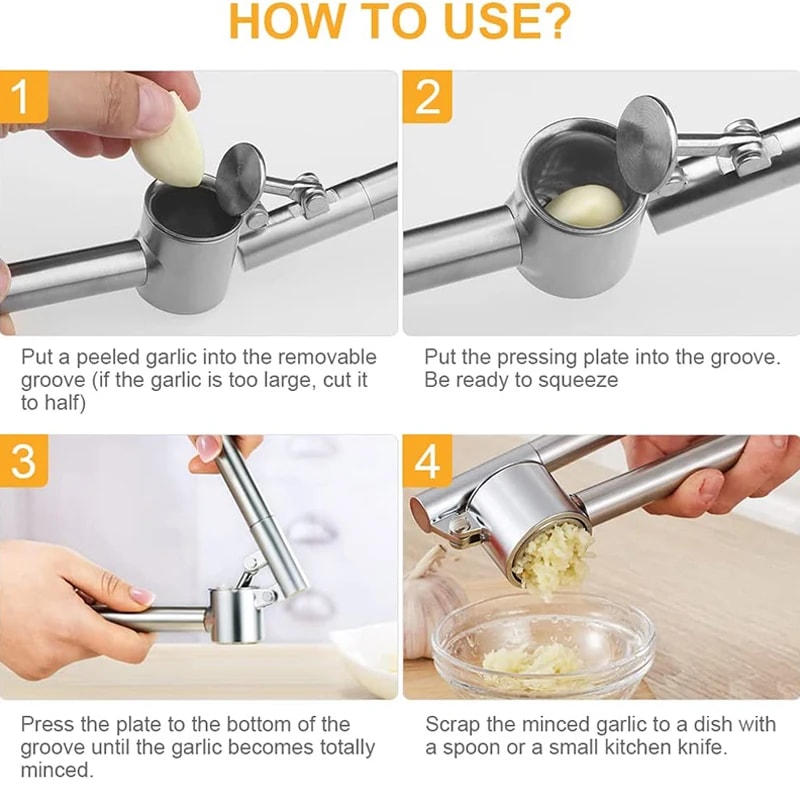 HOW TO USE?

1

Put a peeled garlic into the removable groove (if the garlic is too large, cut it to half)

2

Put the pressing plate into the groove. Be ready to squeeze

3

Press the plate to the bottom of the groove until the garlic becomes totally minced.

4

Scrap the minced garlic to a dish with a spoon or a small kitchen knife.