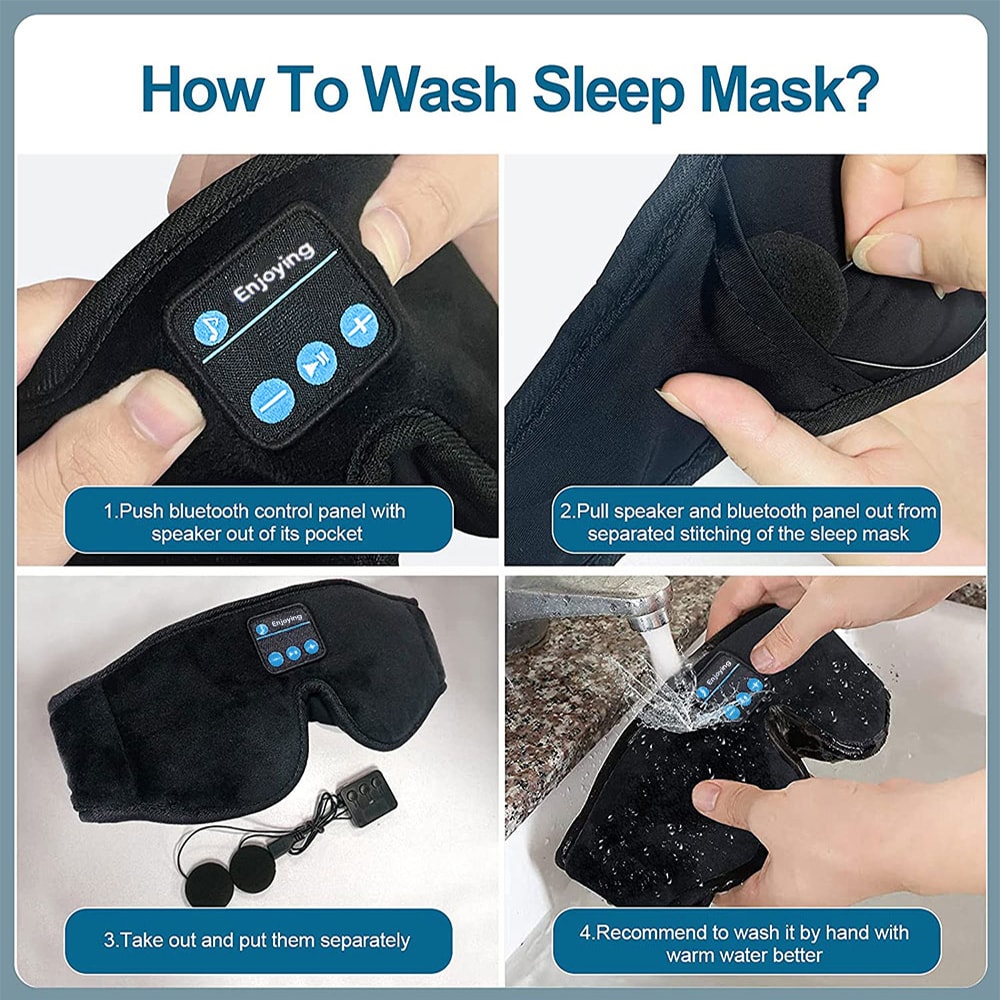 How To Wash Sleep Mask?

Enjoying

1.Push bluetooth control panel with speaker out of its pocket

2.Pull speaker and bluetooth panel out from separated stitching of the sleep mask

Enjoying

3.Take out and put them separately

Enjoying

4.Recommend to wash it by hand with warm water better