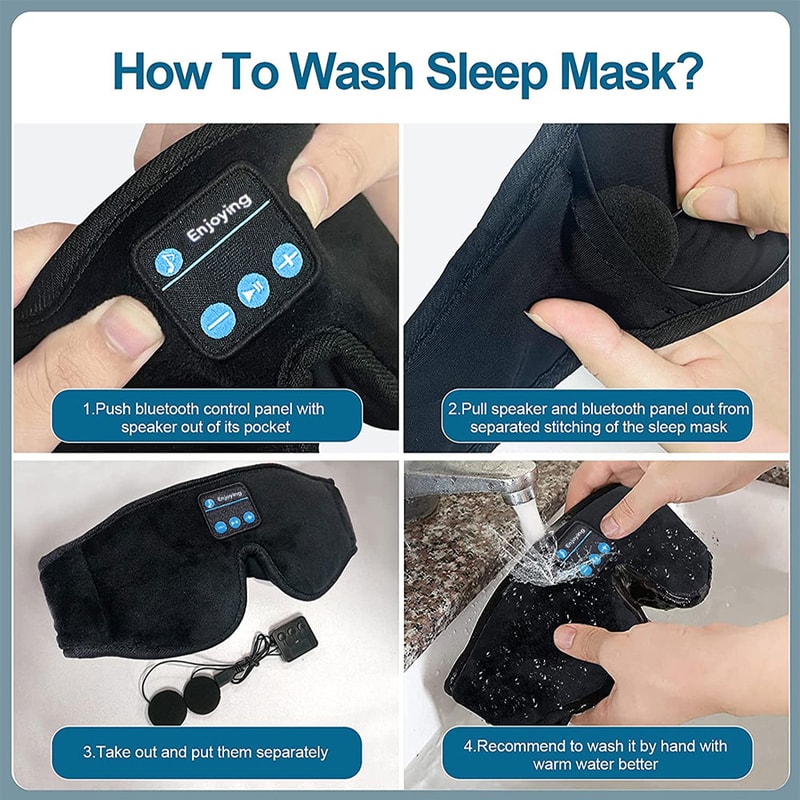 How To Wash Sleep Mask?

Enjoying

1.Push bluetooth control panel with speaker out of its pocket

2.Pull speaker and bluetooth panel out from separated stitching of the sleep mask

Enjoying

3.Take out and put them separately

Enjoying

4.Recommend to wash it by hand with warm water better