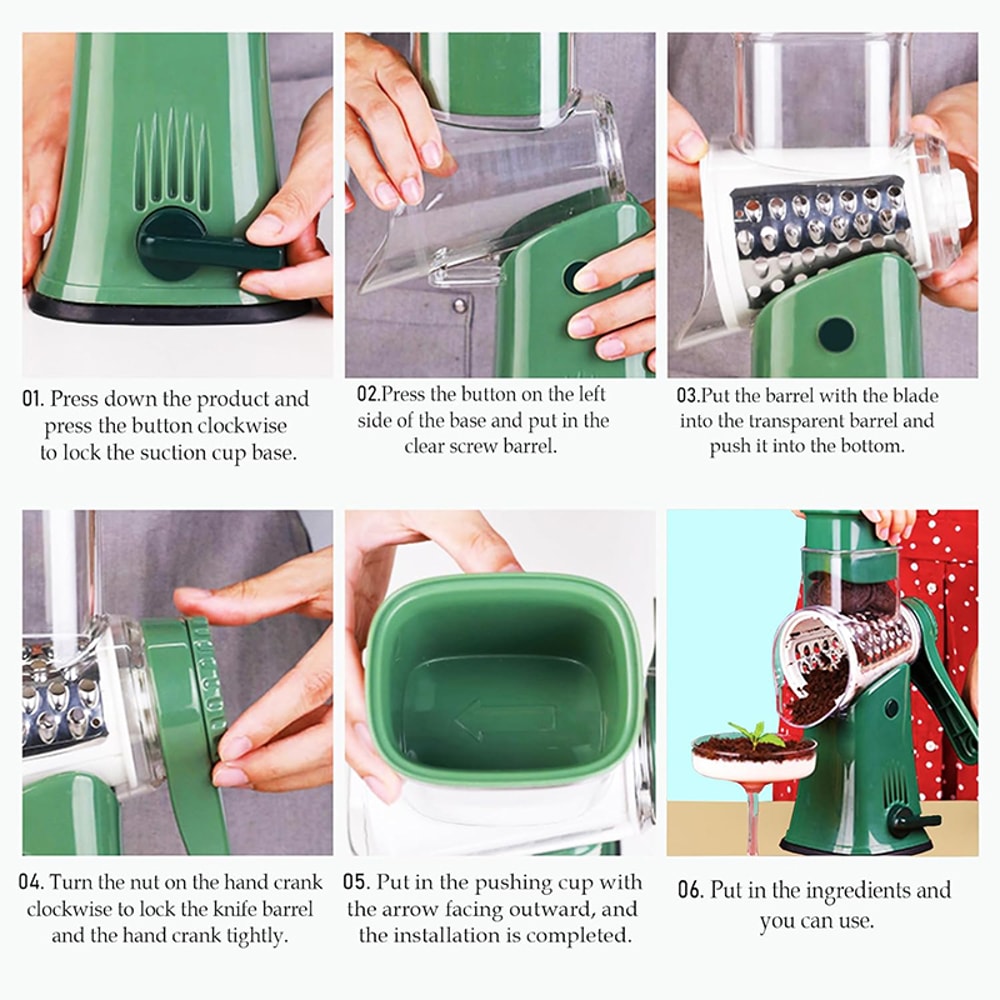 01. Press down the product and press the button clockwise to lock the suction cup base.

02.Press the button on the left side of the base and put in the clear screw barrel.

03.Put the barrel with the blade into the transparent barrel and push it into the bottom.

04. Turn the nut on the hand crank clockwise to lock the knife barrel and the hand crank tightly.

05. Put in the pushing cup with the arrow facing outward, and the installation is completed.

06. Put in the ingredients and you can use.