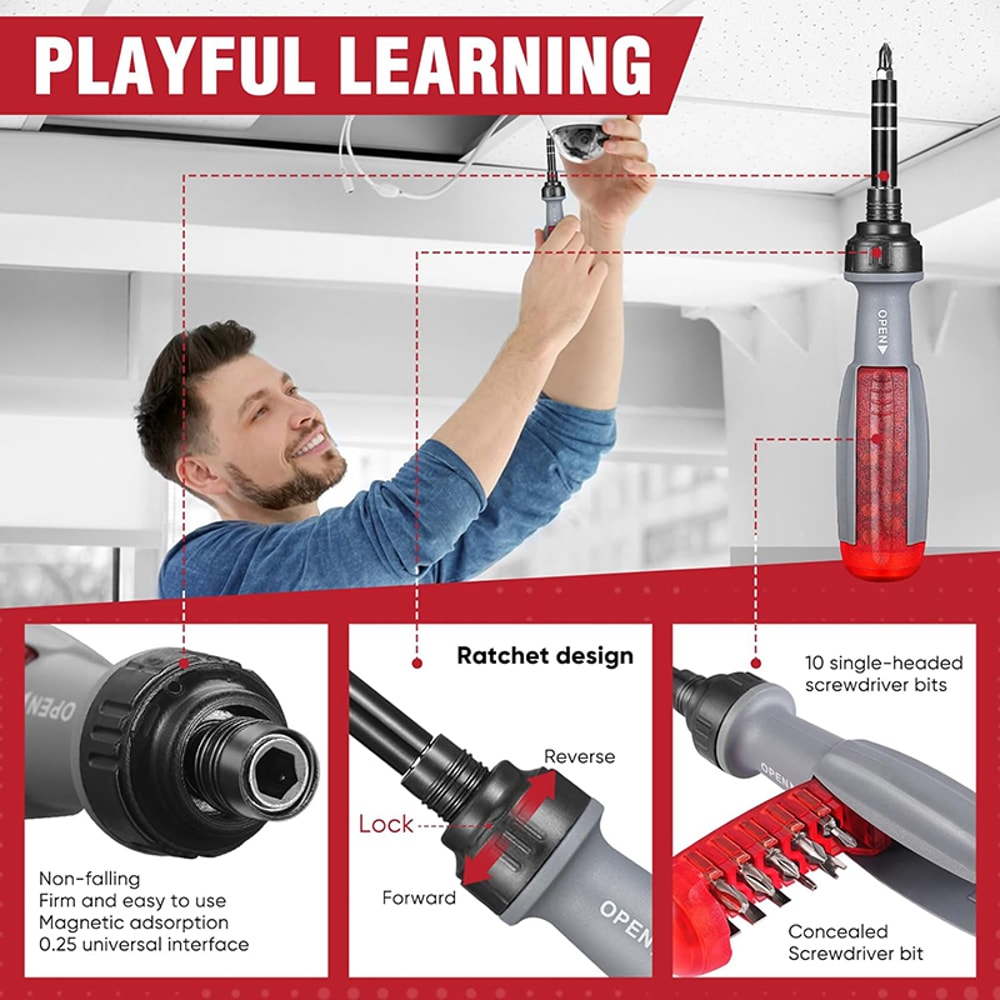 PLAYFUL LEARNING

OPEN

OPEN

Non-falling
Firm and easy to use
Magnetic adsorption
0.25 universal interface

Ratchet design

Reverse

Lock

Forward

OPEN

10 single-headed screwdriver bits

OPEN

Concealed Screwdriver bit