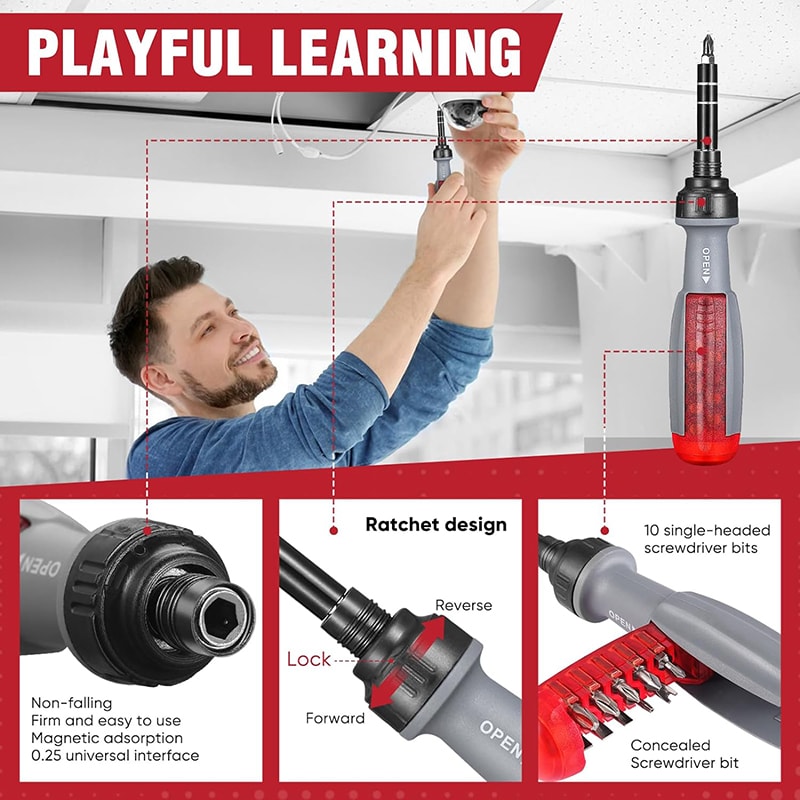 PLAYFUL LEARNING

OPEN

OPEN

Non-falling
Firm and easy to use
Magnetic adsorption
0.25 universal interface

Ratchet design

Reverse

Lock

Forward

OPEN

10 single-headed screwdriver bits

OPEN

Concealed Screwdriver bit