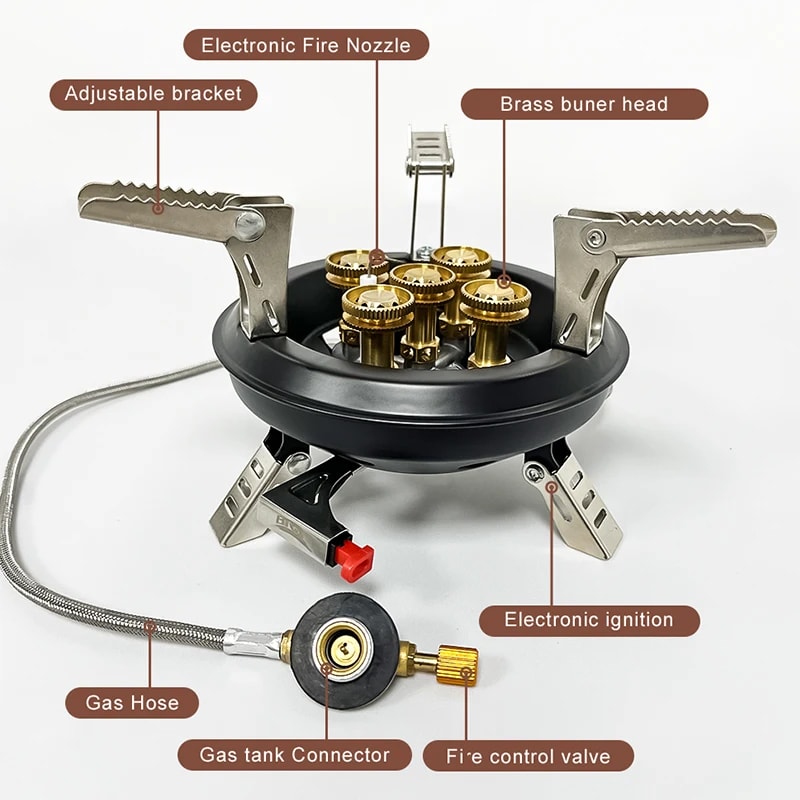 Electronic Fire Nozzle

Adjustable bracket

Brass buner head

Electronic ignition

Gas Hose

Gas tank Connector

Fire control valve