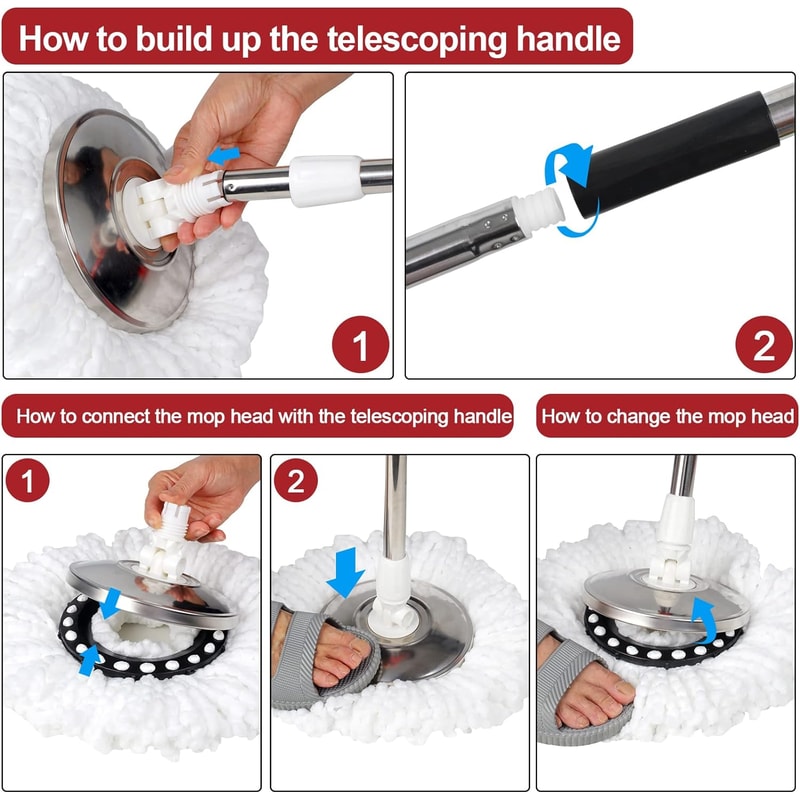 How to build up the telescoping handle

1

2

How to connect the mop head with the telescoping handle

How to change the mop head

1

2