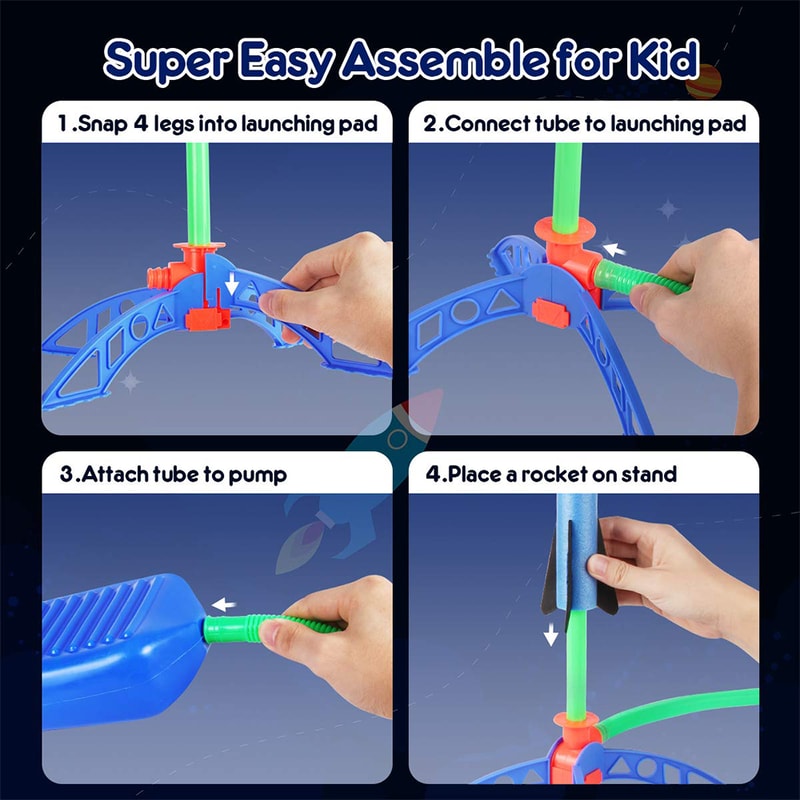 Super Easy Assemble for Kid

1.Snap 4 legs into launching pad

2.Connect tube to launching pad

3.Attach tube to pump

4.Place a rocket on stand