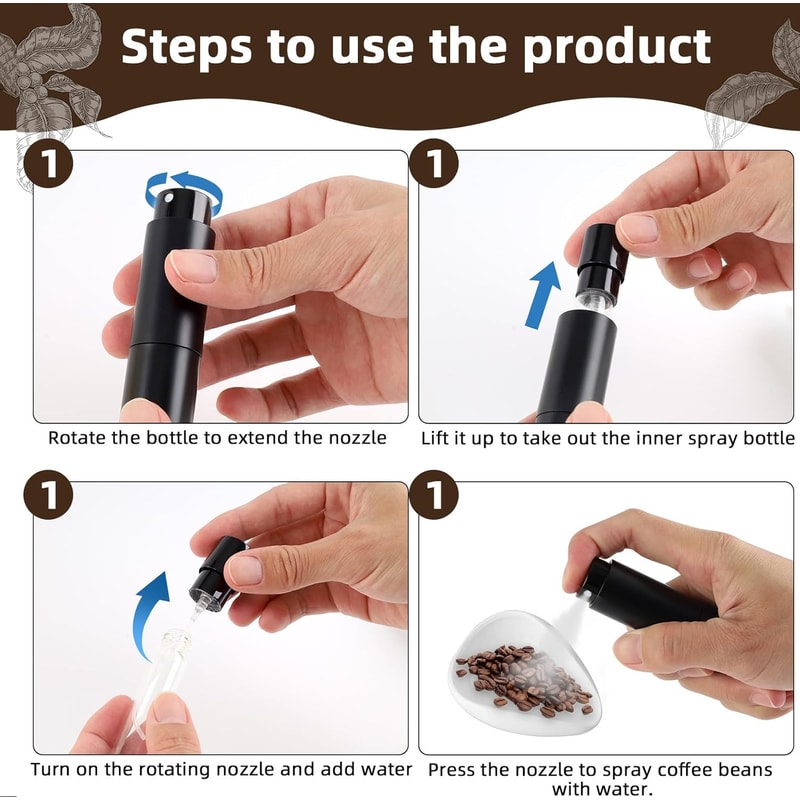 Steps to use the product

1

Rotate the bottle to extend the nozzle

1

Lift it up to take out the inner spray bottle

1

Turn on the rotating nozzle and add water

1

Press the nozzle to spray coffee beans with water.