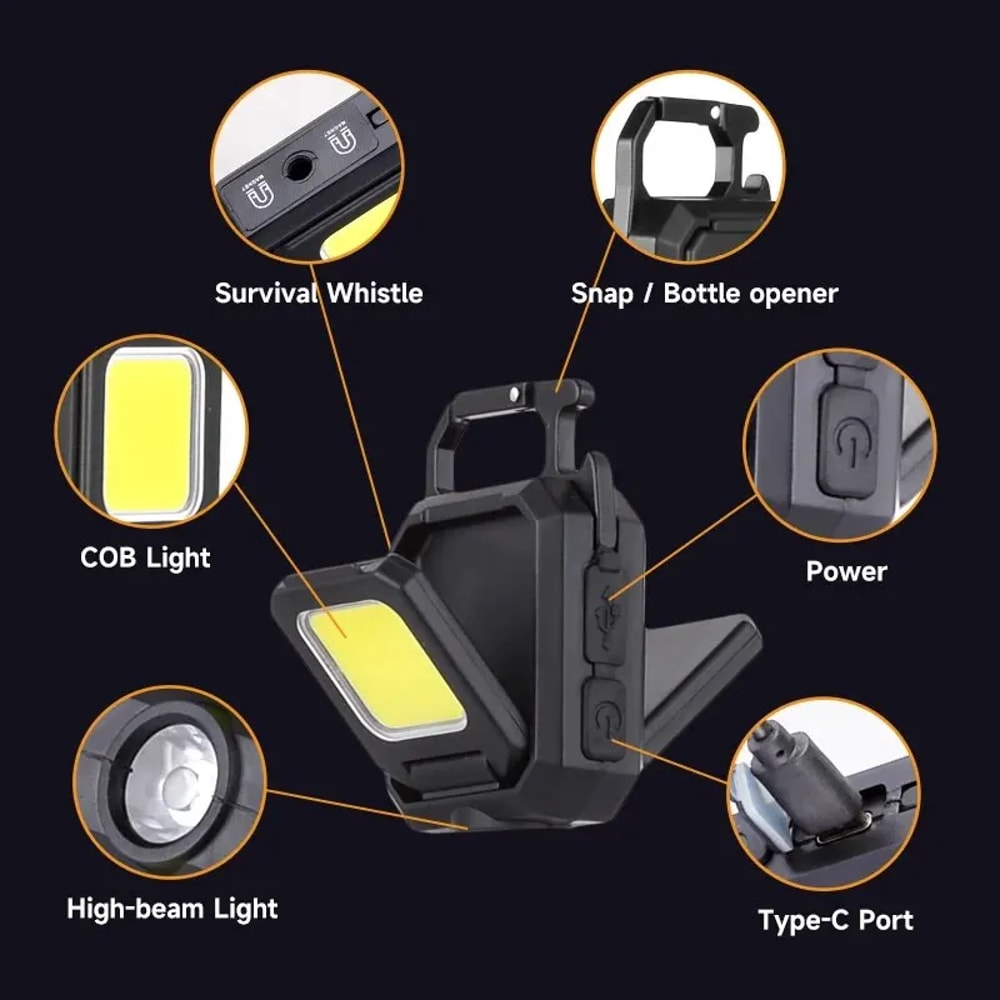 MAGNET

MAGNET

Survival Whistle

Snap / Bottle opener

COB Light

Power

High-beam Light

Type-C Port