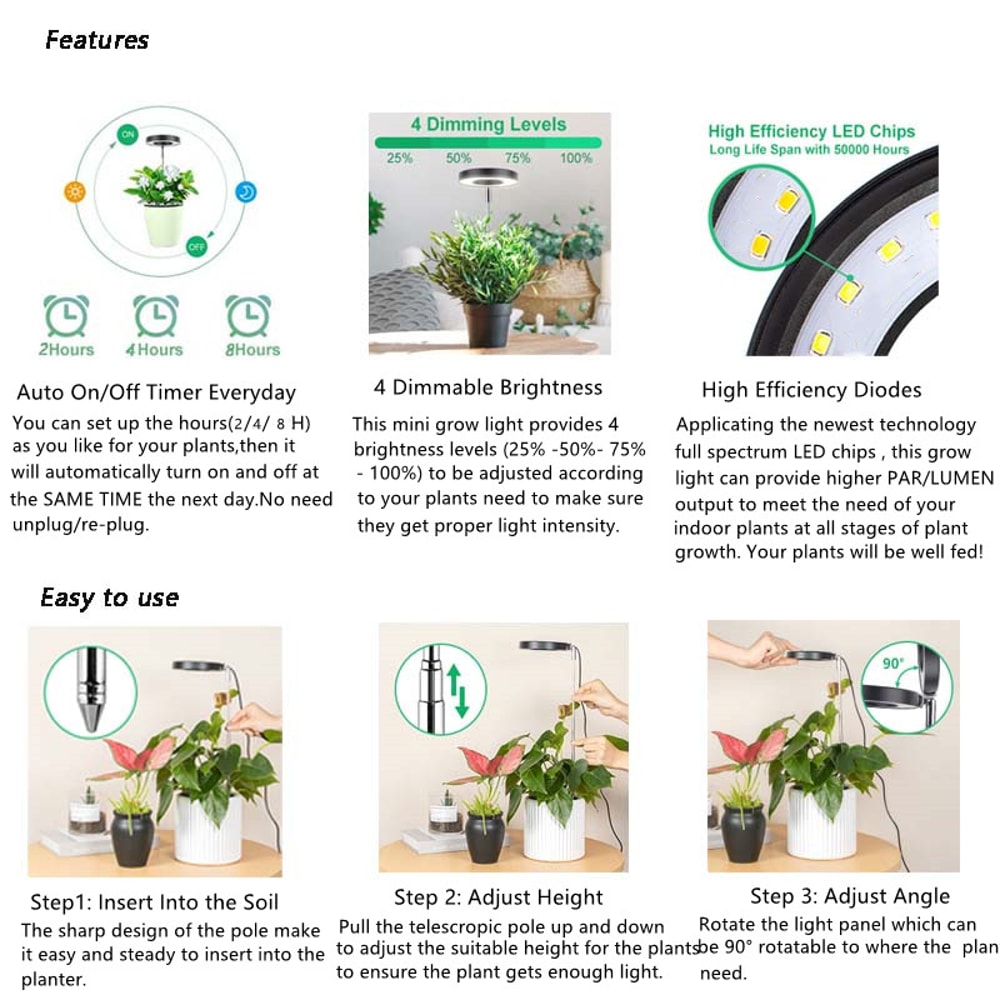 Features

ON

OFF

2Hours 4Hours 8Hours

Auto On/Off Timer Everyday

You can set up the hours(2/4/ 8 H) as you like for your plants,then it will automatically turn on and off at the SAME TIME the next day.No need unplug/re-plug.

4 Dimming Levels

25% 50% 75% 100%

4 Dimmable Brightness

This mini grow light provides 4 brightness levels (25% -50%- 75% - 100%) to be adjusted according to your plants need to make sure they get proper light intensity.

High Efficiency LED Chips
Long Life Span with 50000 Hours

High Efficiency Diodes

Applicating the newest technology full spectrum LED chips , this grow light can provide higher PAR/LUMEN output to meet the need of your indoor plants at all stages of plant growth. Your plants will be well fed!

Easy to use

Step1: Insert Into the Soil

The sharp design of the pole make it easy and steady to insert into the planter.

Step 2: Adjust Height

Pull the telescropic pole up and down to adjust the suitable height for the plants to ensure the plant gets enough light.

90°

Step 3: Adjust Angle

Rotate the light panel which can be 90° rotatable to where the plan need.