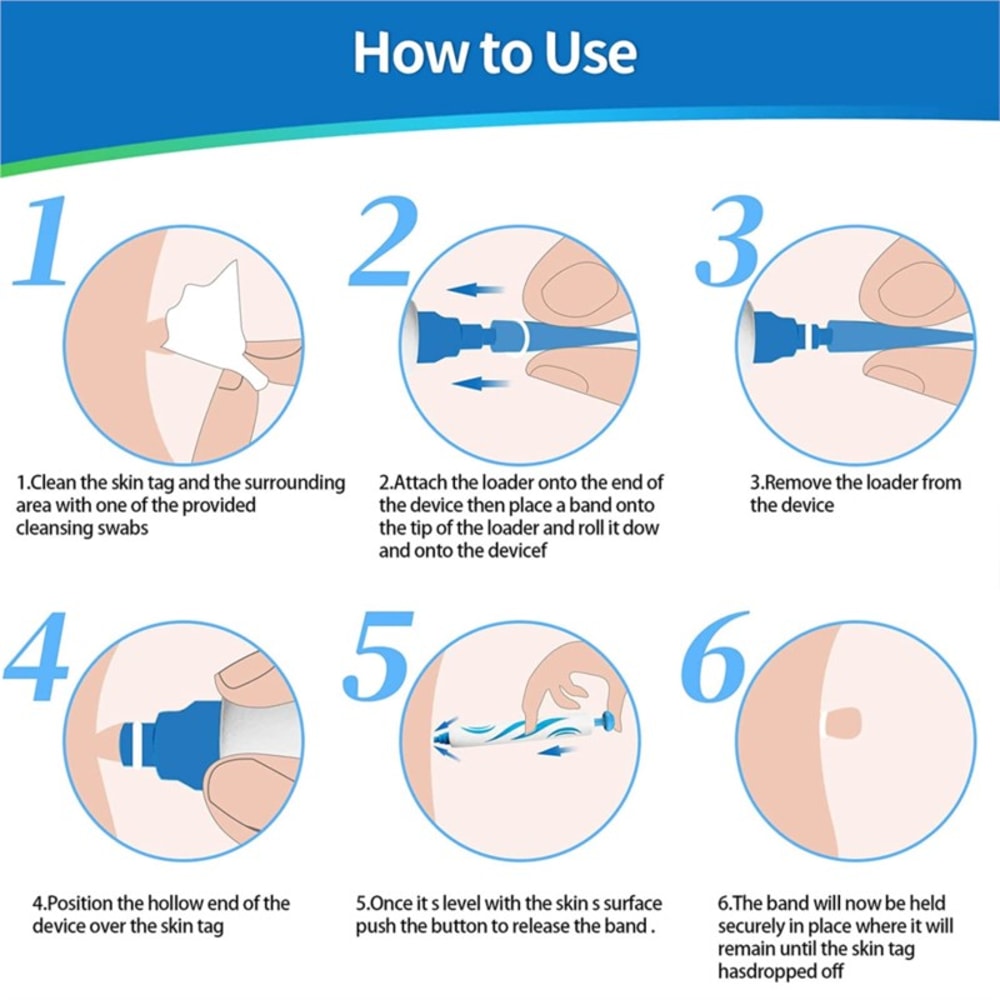 How to Use

1

1.Clean the skin tag and the surrounding area with one of the provided cleansing swabs

2

2.Attach the loader onto the end of the device then place a band onto the tip of the loader and roll it dow and onto the devicef

3

3.Remove the loader from the device

4

4.Position the hollow end of the device over the skin tag

5

5.Once it s level with the skin s surface push the button to release the band .

6

6.The band will now be held securely in place where it will remain until the skin tag hasdropped off