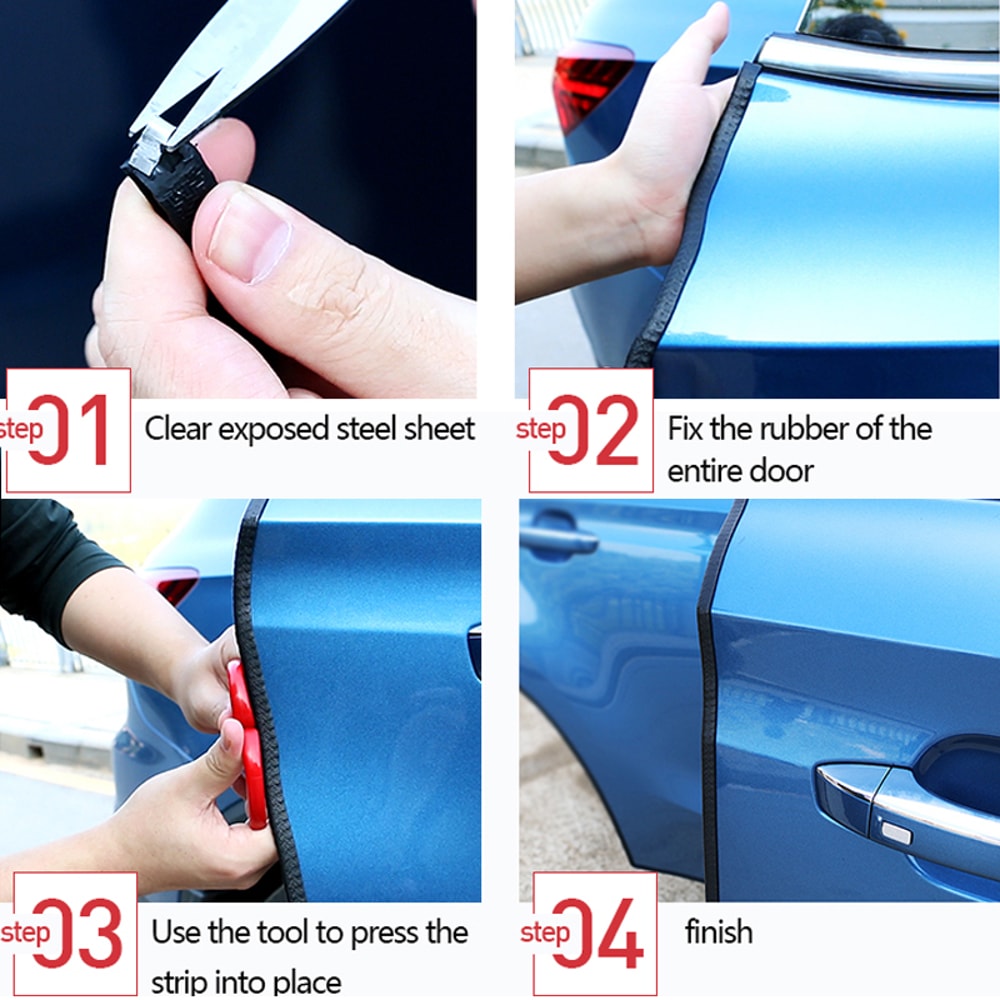 step 01 Clear exposed steel sheet

step 02 Fix the rubber of the entire door

step 03 Use the tool to press the strip into place

step 04 finish