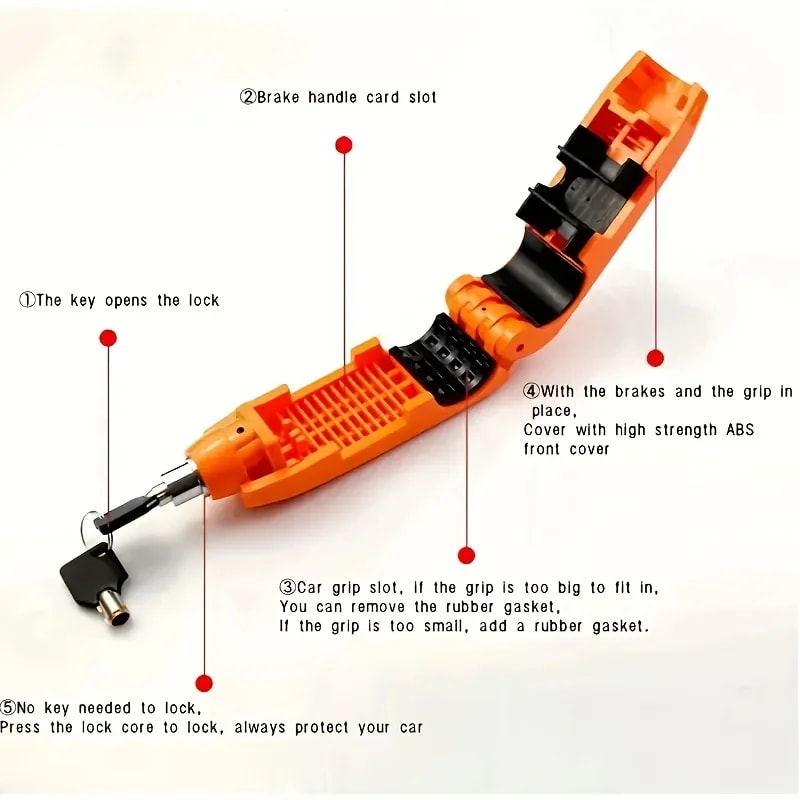 ②Brake handle card slot

①The key opens the lock

④With the brakes and the grip in place,
Cover with high strength ABS front cover

③Car grip slot, if the grip is too big to fit in,
You can remove the rubber gasket,
If the grip is too small, add a rubber gasket.

⑤No key needed to lock,
Press the lock core to lock, always protect your car