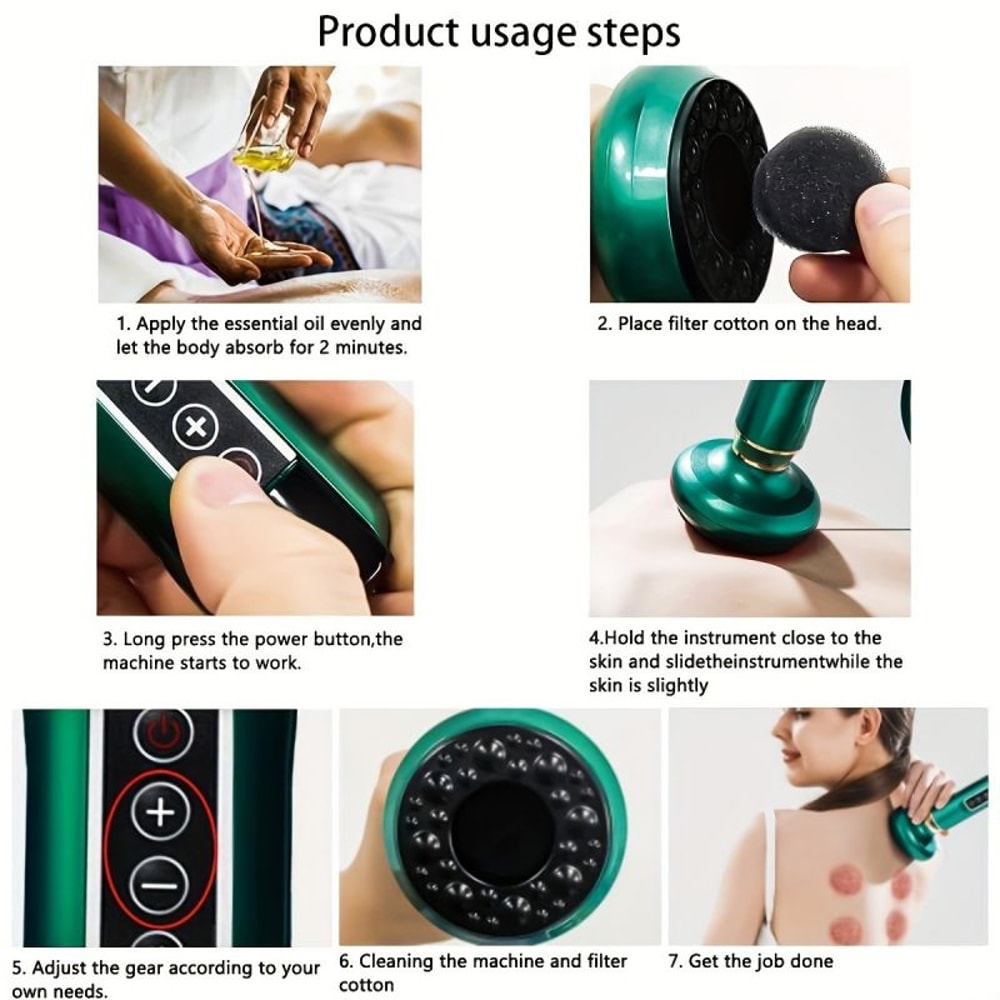 Product usage steps

1. Apply the essential oil evenly and let the body absorb for 2 minutes.

2. Place filter cotton on the head.

3. Long press the power button,the machine starts to work.

4.Hold the instrument close to the skin and slidetheinstrumentwhile the skin is slightly

5. Adjust the gear according to your own needs.

6. Cleaning the machine and filter cotton

7. Get the job done