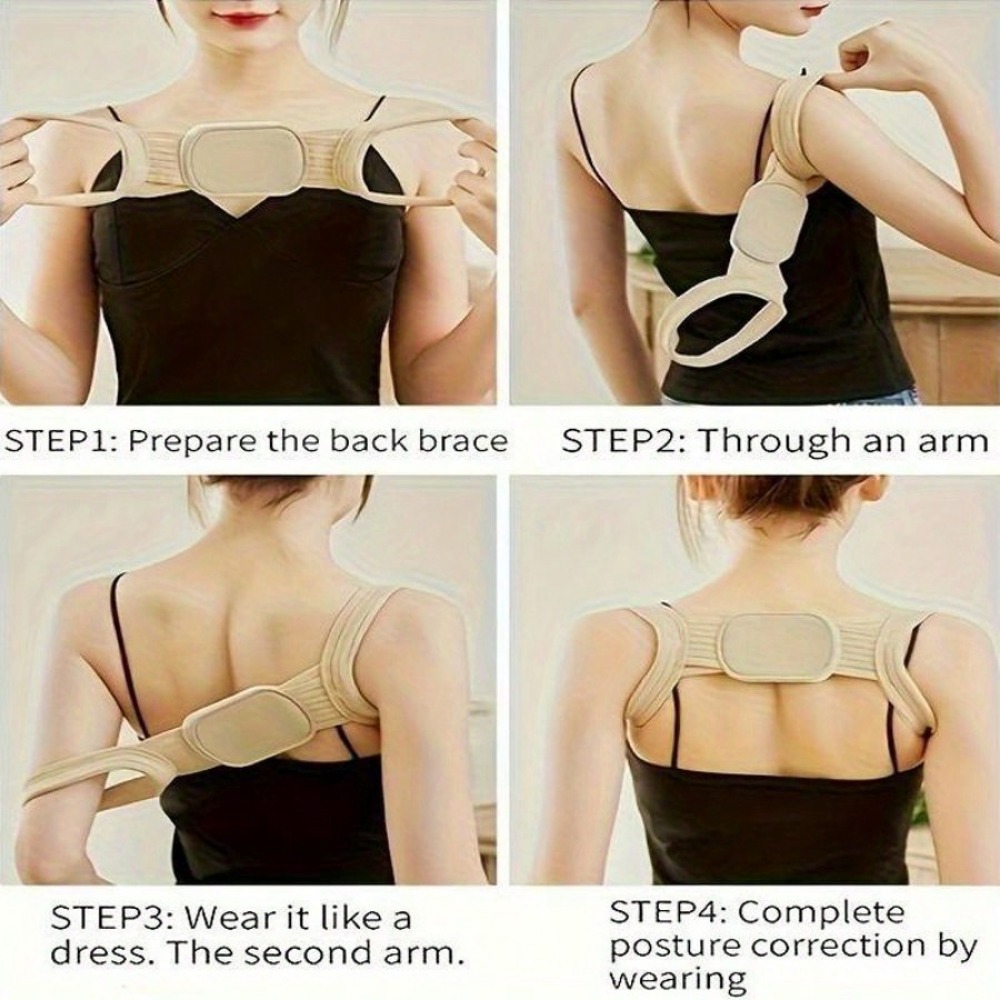 STEP1: Prepare the back brace

STEP2: Through an arm

STEP3: Wear it like a dress. The second arm.

STEP4: Complete posture correction by wearing