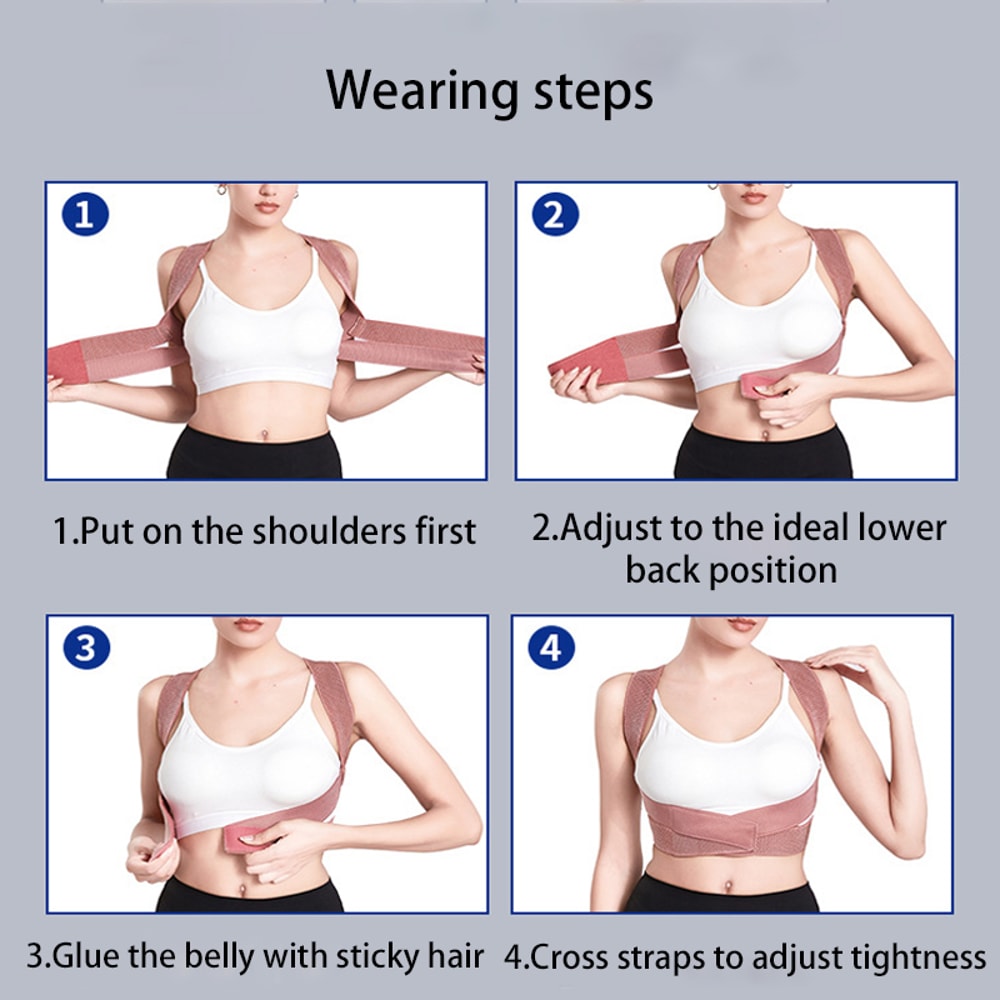 Wearing steps

1

2

1.Put on the shoulders first

2.Adjust to the ideal lower back position

3

4

3.Glue the belly with sticky hair

4.Cross straps to adjust tightness