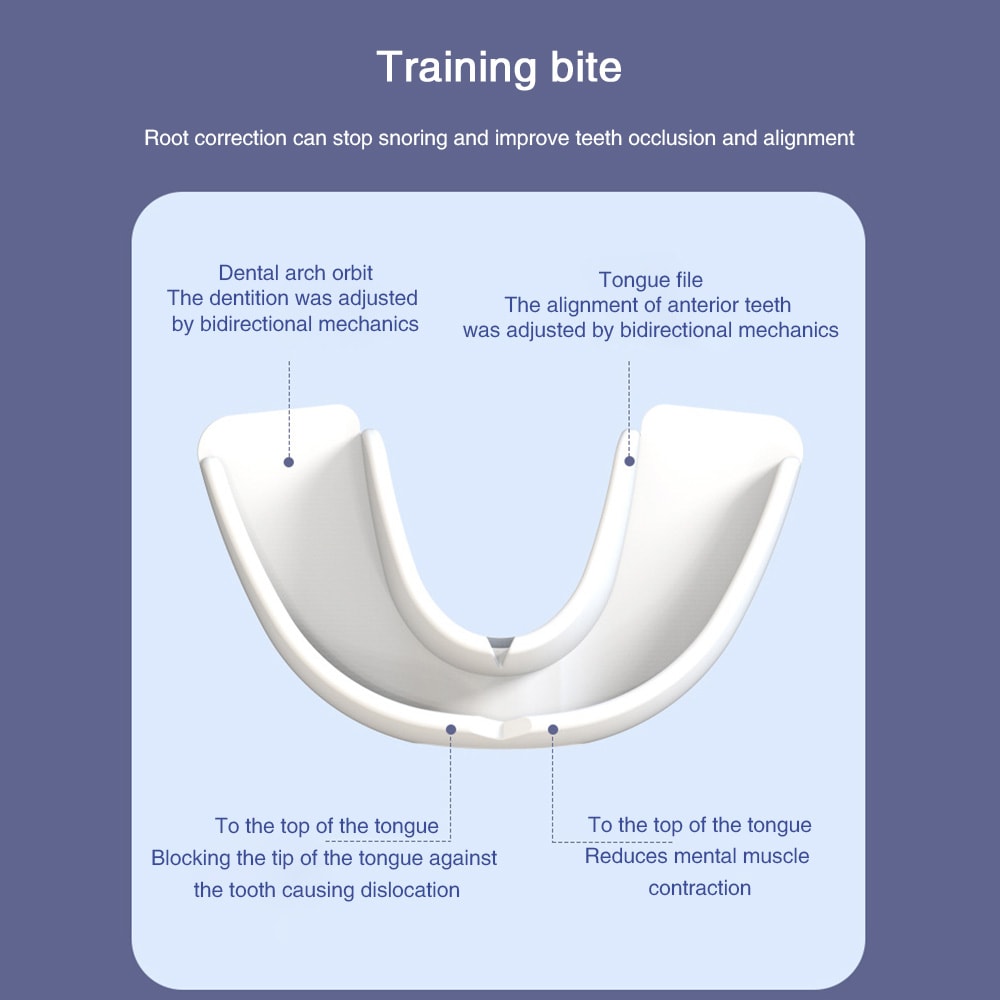 Training bite

Root correction can stop snoring and improve teeth occlusion and alignment

Dental arch orbit
The dentition was adjusted by bidirectional mechanics

Tongue file
The alignment of anterior teeth was adjusted by bidirectional mechanics

To the top of the tongue
Blocking the tip of the tongue against the tooth causing dislocation

To the top of the tongue
Reduces mental muscle contraction