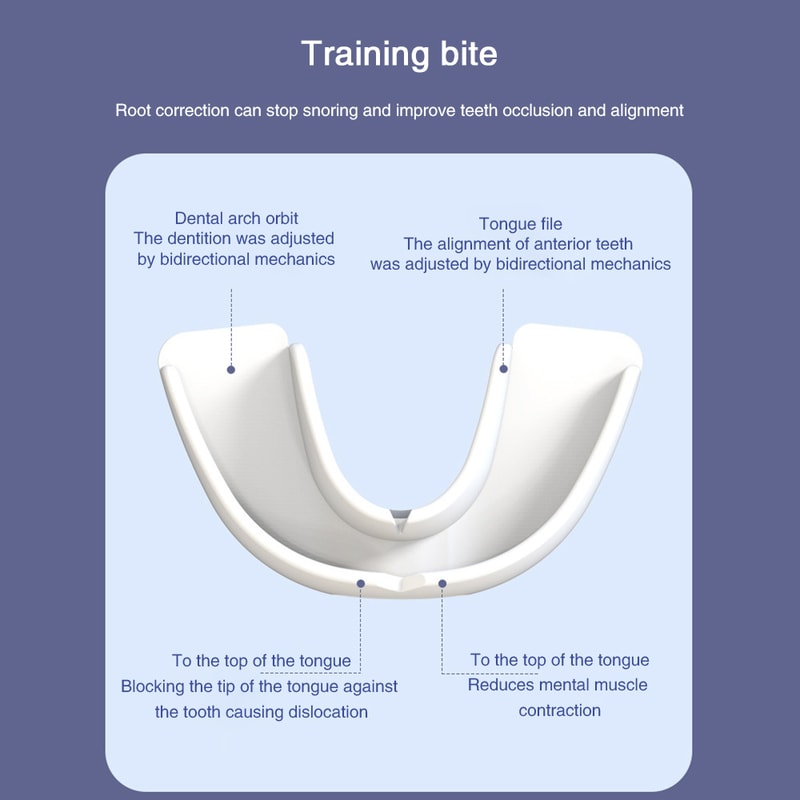 Training bite

Root correction can stop snoring and improve teeth occlusion and alignment

Dental arch orbit
The dentition was adjusted by bidirectional mechanics

Tongue file
The alignment of anterior teeth was adjusted by bidirectional mechanics

To the top of the tongue
Blocking the tip of the tongue against the tooth causing dislocation

To the top of the tongue
Reduces mental muscle contraction