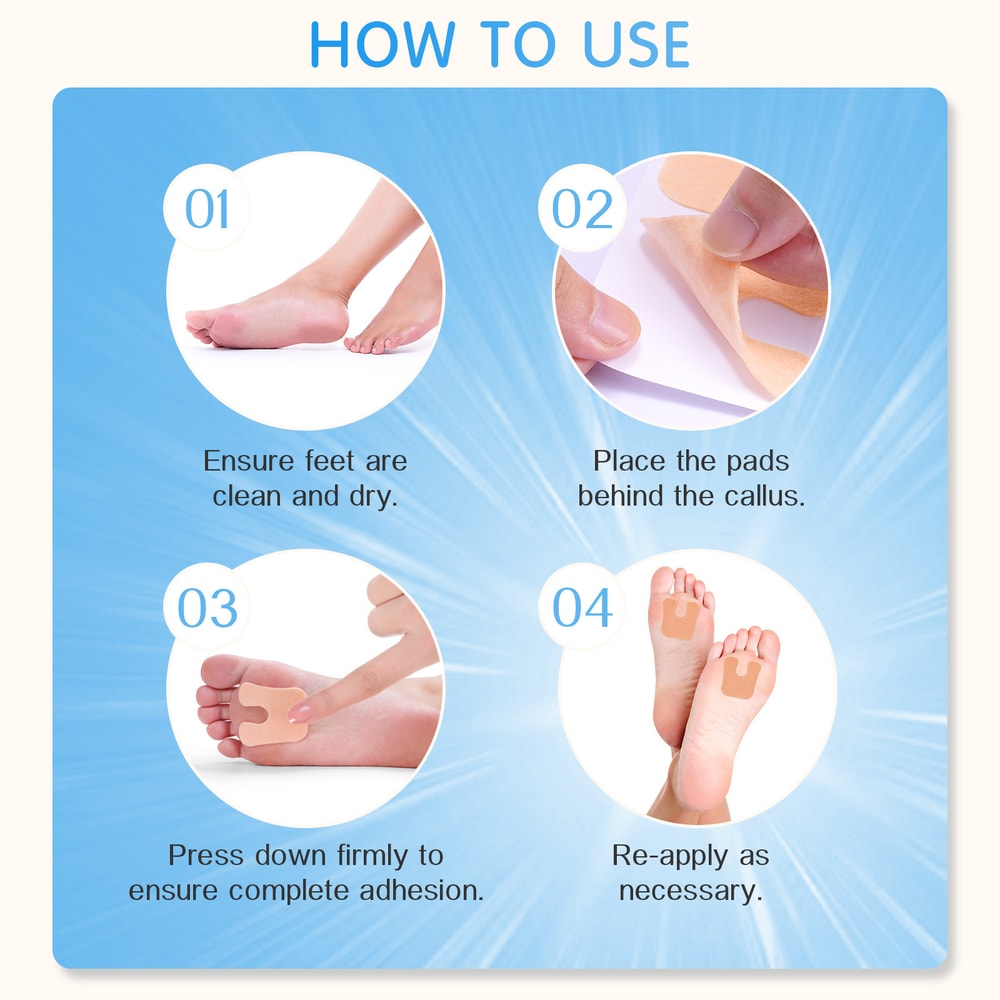 HOW TO USE

01

Ensure feet are clean and dry.

02

Place the pads behind the callus.

03

Press down firmly to ensure complete adhesion.

04

Re-apply as necessary.