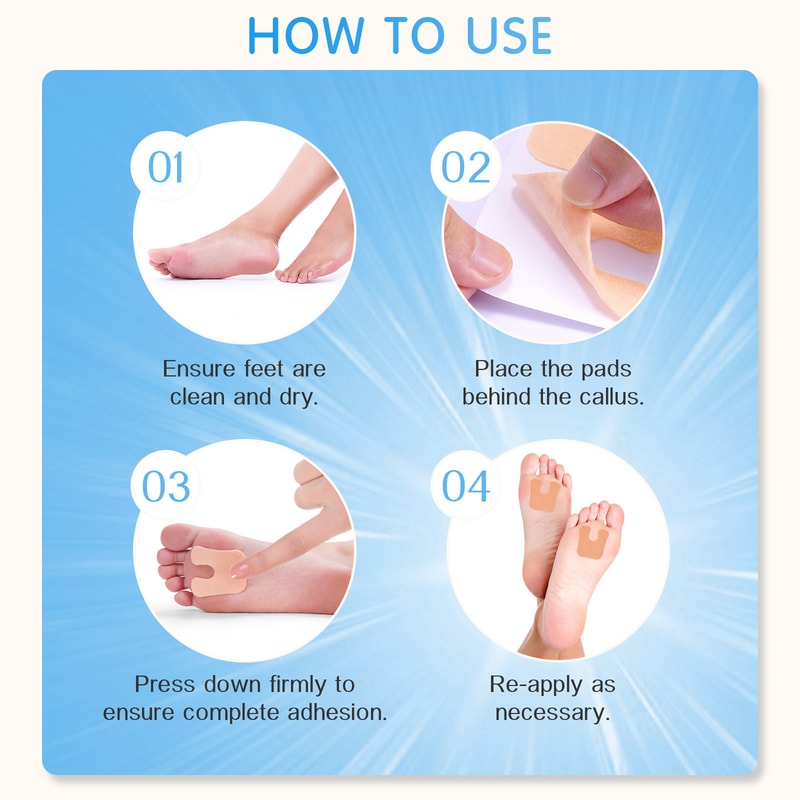 HOW TO USE

01

Ensure feet are clean and dry.

02

Place the pads behind the callus.

03

Press down firmly to ensure complete adhesion.

04

Re-apply as necessary.