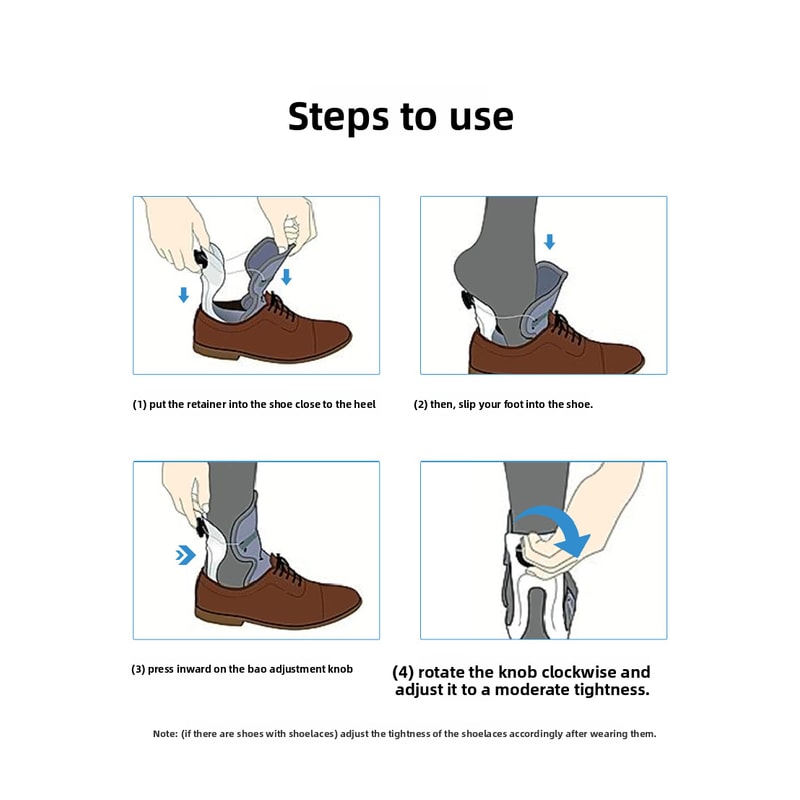 Steps to use

(1) put the retainer into the shoe close to the heel

(2) then, slip your foot into the shoe.

(3) press inward on the bao adjustment knob

(4) rotate the knob clockwise and adjust it to a moderate tightness.

Note: (if there are shoes with shoelaces) adjust the tightness of the shoelaces accordingly after wearing them.