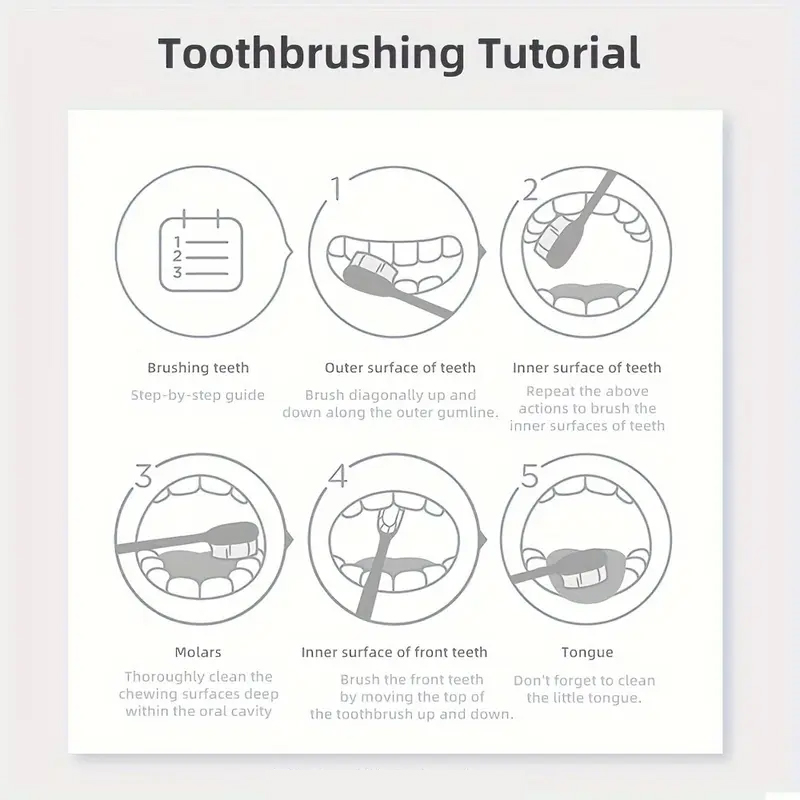 Toothbrushing Tutorial

1
2
3

Brushing teeth

Step-by-step guide

1

Outer surface of teeth

Brush diagonally up and down along the outer gumline.

2

Inner surface of teeth

Repeat the above actions to brush the inner surfaces of teeth

3

Molars

Thoroughly clean the chewing surfaces deep within the oral cavity

4

Inner surface of front teeth

Brush the front teeth by moving the top of the toothbrush up and down.

5

Tongue

Don't forget to clean the little tongue.