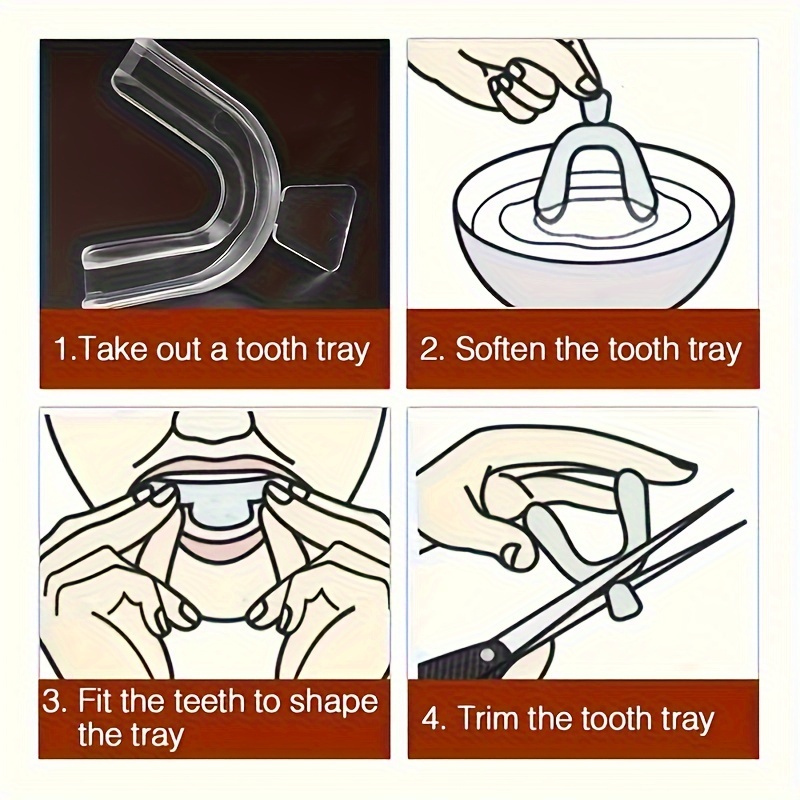 1.Take out a tooth tray

2. Soften the tooth tray

3. Fit the teeth to shape the tray

4. Trim the tooth tray