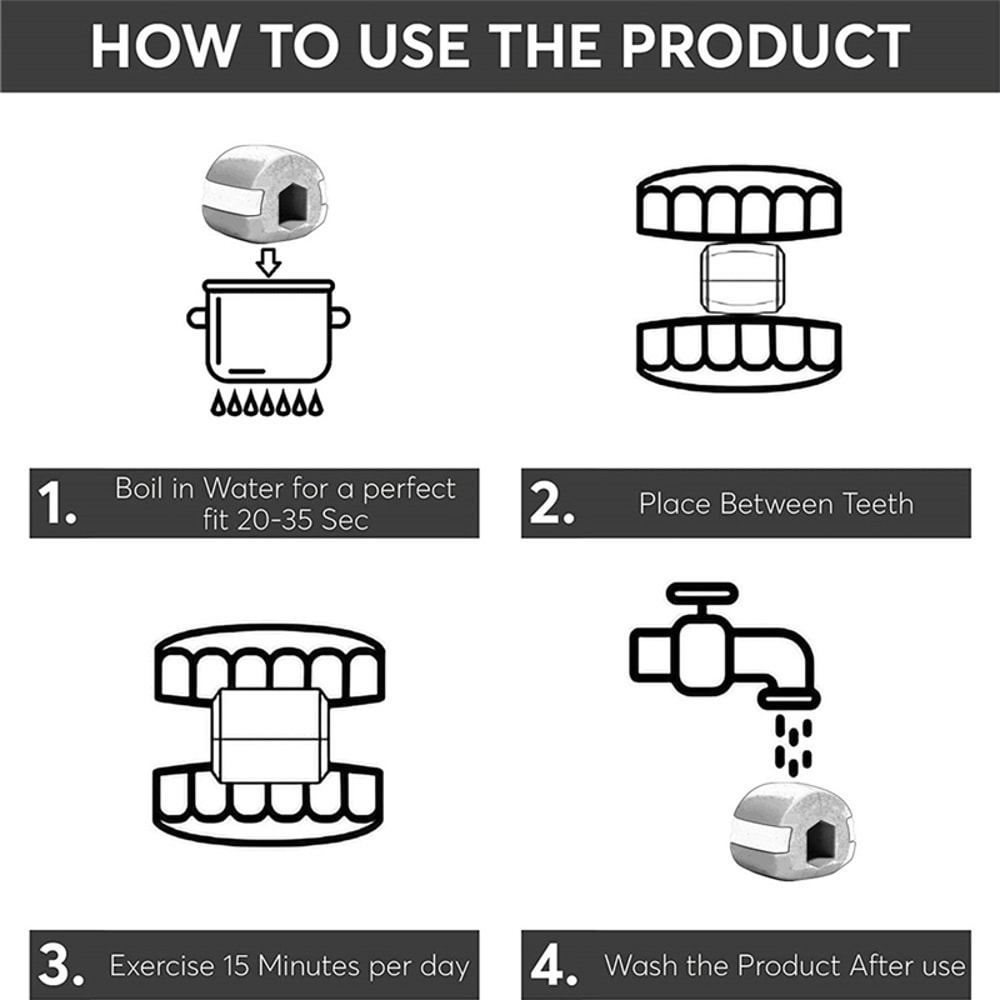 HOW TO USE THE PRODUCT

1. Boil in Water for a perfect fit 20-35 Sec

2. Place Between Teeth

3. Exercise 15 Minutes per day

4. Wash the Product After use