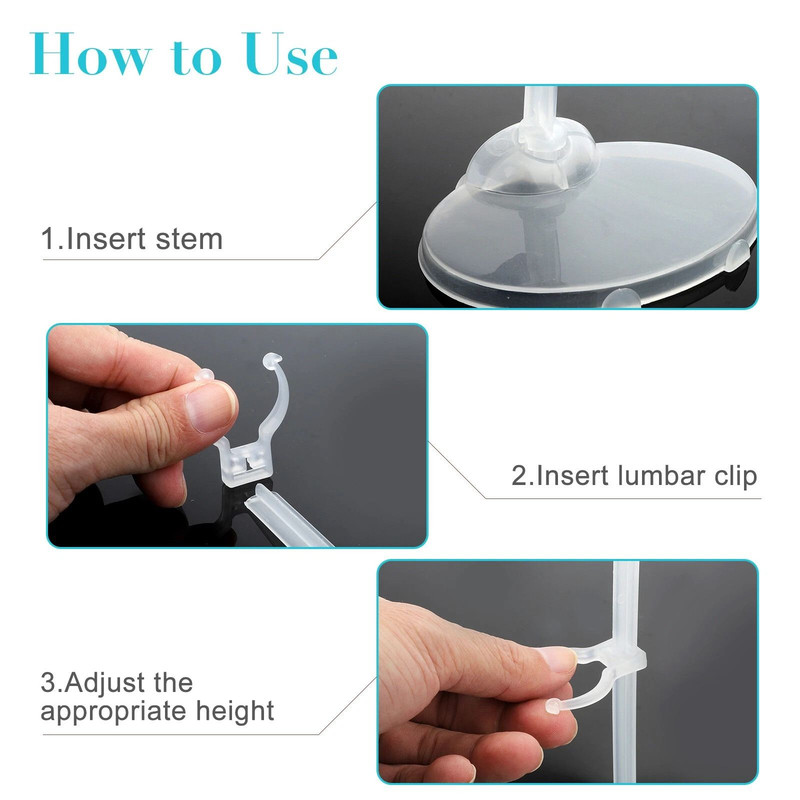 How to Use

1.Insert stem

2.Insert lumbar clip

3.Adjust the appropriate height