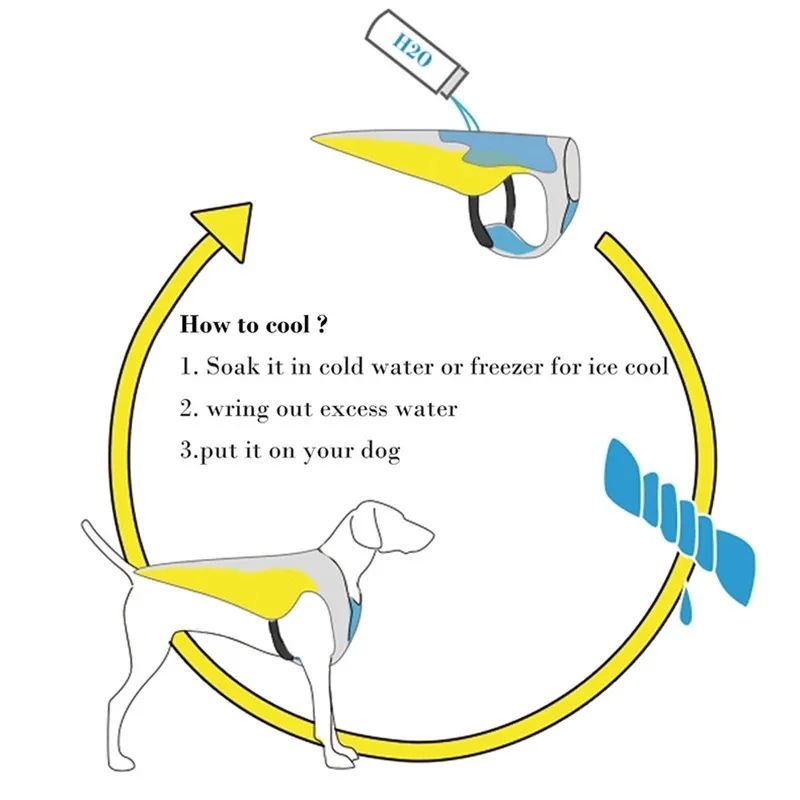 H2O

How to cool ?

1. Soak it in cold water or freezer for ice cool

2. wring out excess water

3.put it on your dog