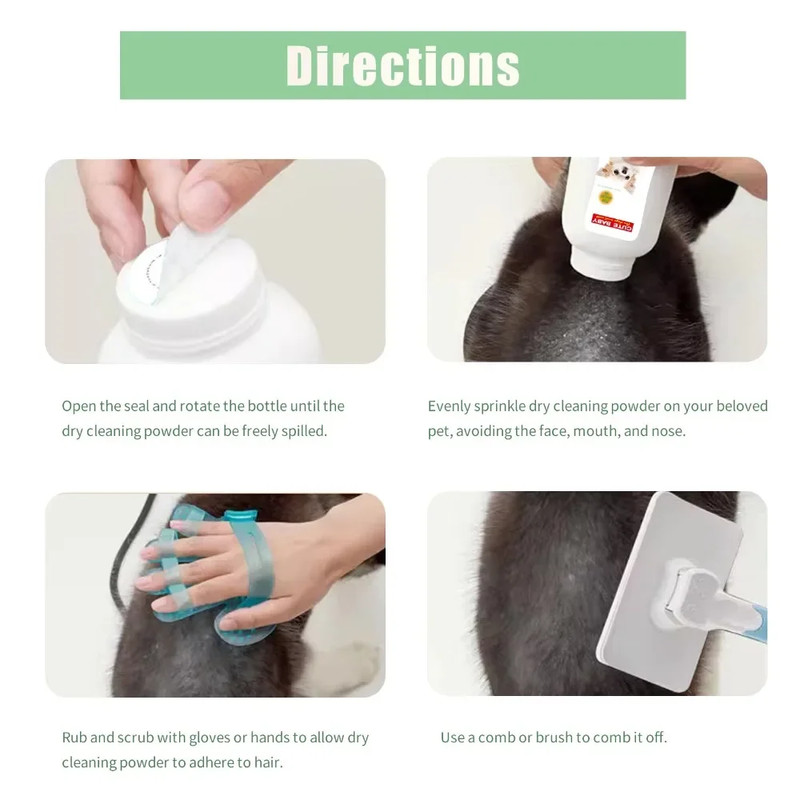 Directions

CUTE BABY

Open the seal and rotate the bottle until the dry cleaning powder can be freely spilled.

Evenly sprinkle dry cleaning powder on your beloved pet, avoiding the face, mouth, and nose.

Rub and scrub with gloves or hands to allow dry cleaning powder to adhere to hair.

Use a comb or brush to comb it off.