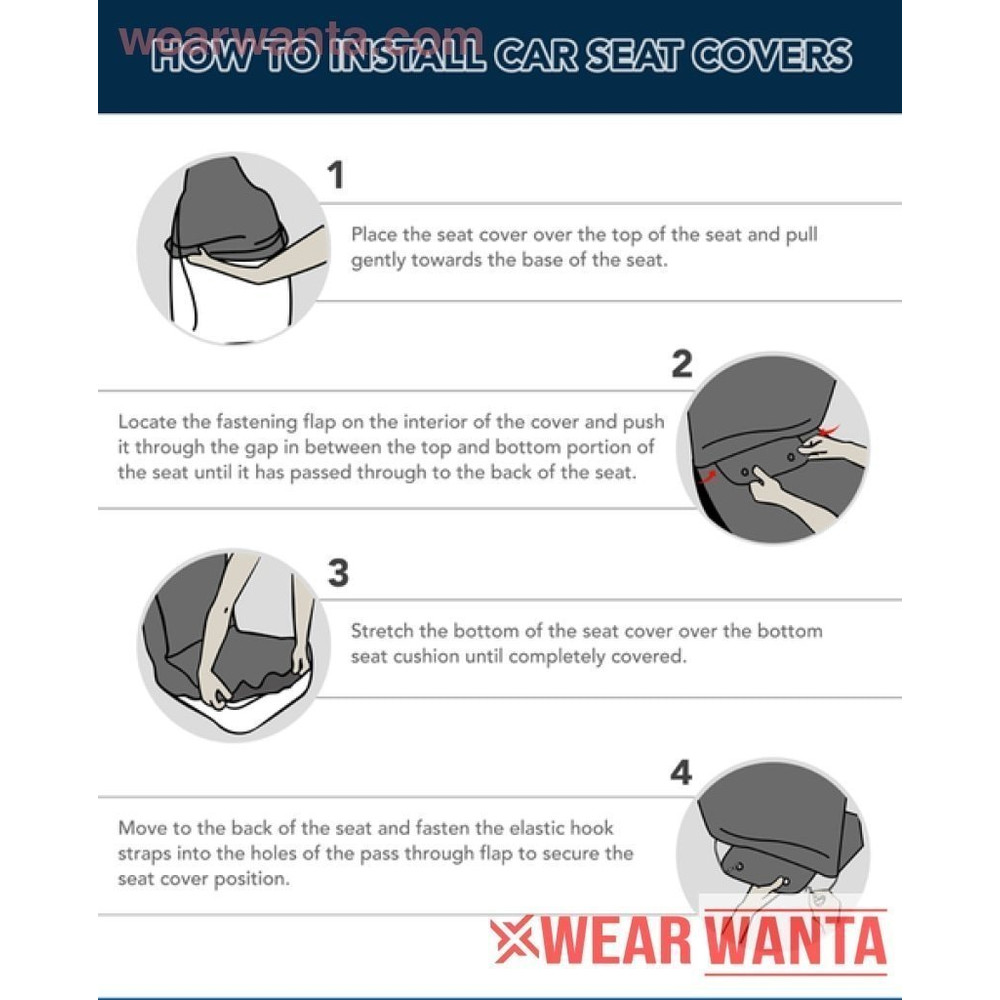 wearwanta.com
HOW TO INSTALL CAR SEAT COVERS

1
Place the seat cover over the top of the seat and pull gently towards the base of the seat.

2
Locate the fastening flap on the interior of the cover and push it through the gap in between the top and bottom portion of the seat until it has passed through to the back of the seat.

3
Stretch the bottom of the seat cover over the bottom seat cushion until completely covered.

4
Move to the back of the seat and fasten the elastic hook straps into the holes of the pass through flap to secure the seat cover position.

WEAR WANTA