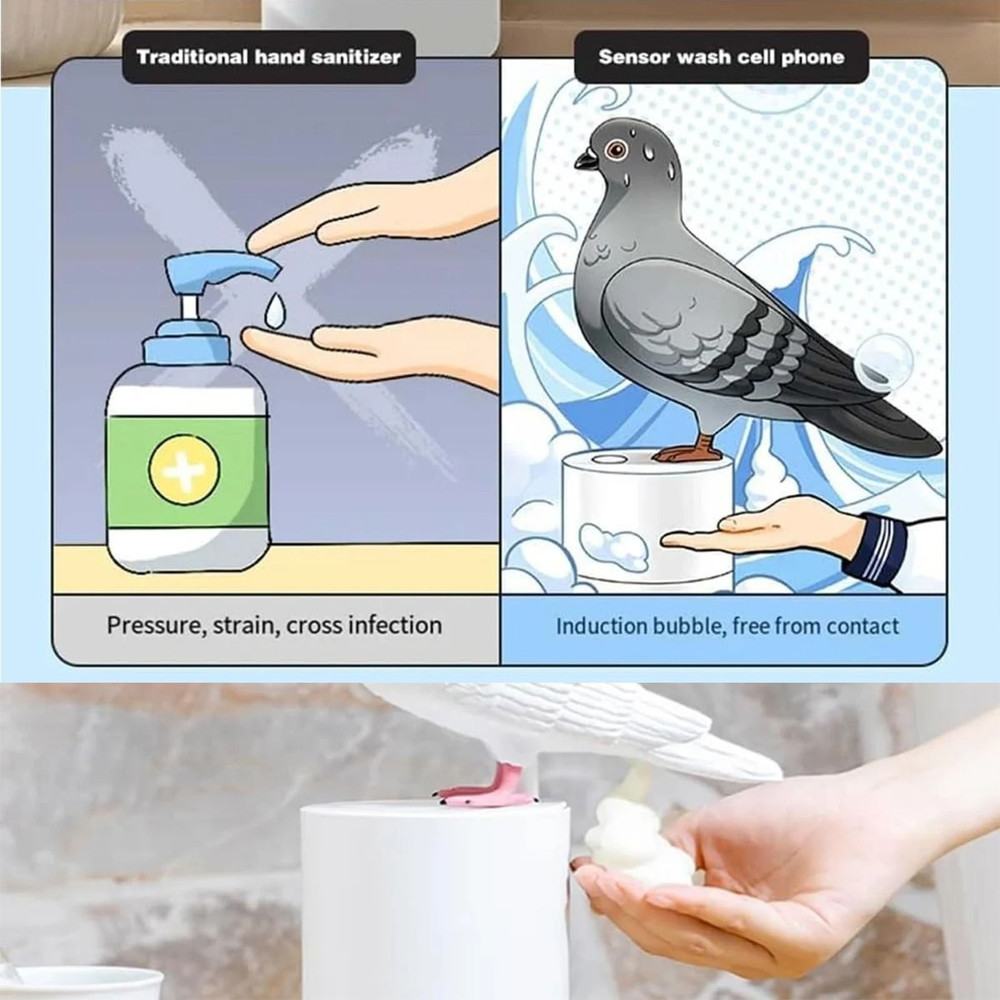 Traditional hand sanitizer

Pressure, strain, cross infection

Sensor wash cell phone

Induction bubble, free from contact