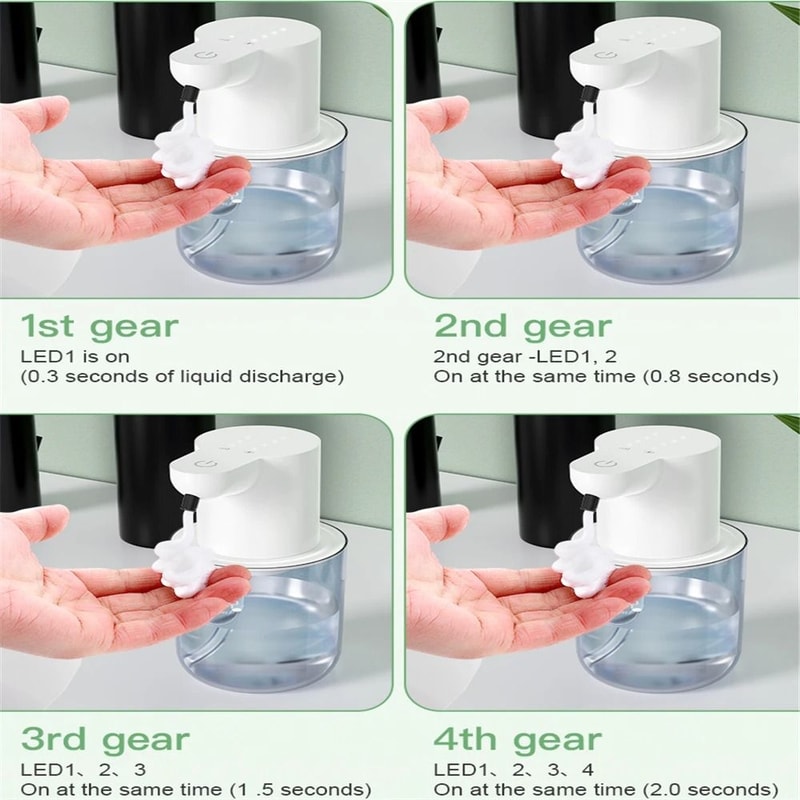 1st gear
LED1 is on
(0.3 seconds of liquid discharge)

2nd gear
2nd gear -LED1, 2
On at the same time (0.8 seconds)

3rd gear
LED1、2、3
On at the same time (1 .5 seconds)

4th gear
LED1、2、3、4
On at the same time (2.0 seconds)