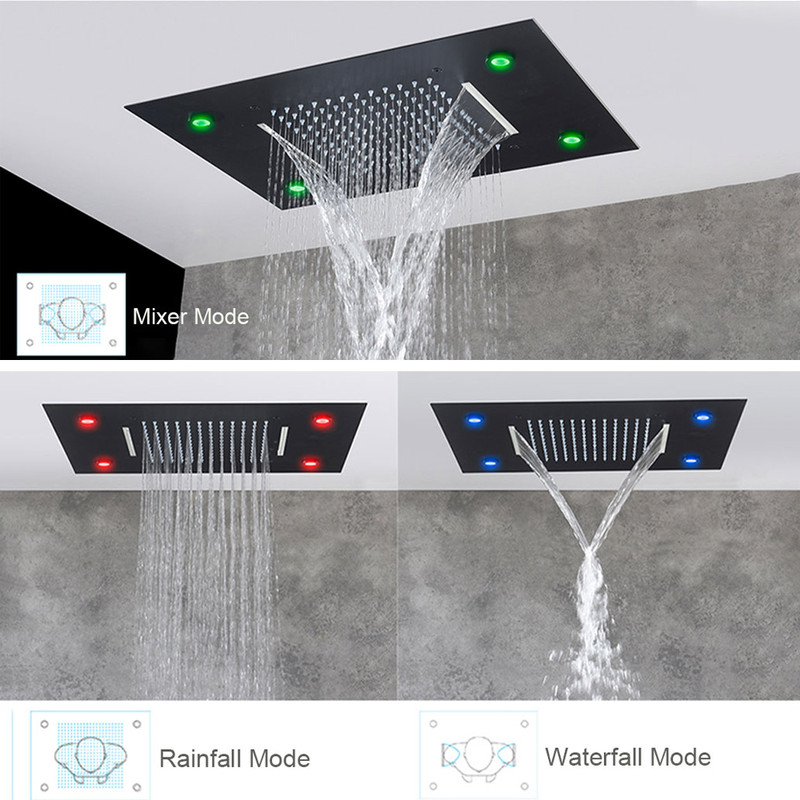 Mixer Mode

Rainfall Mode

Waterfall Mode