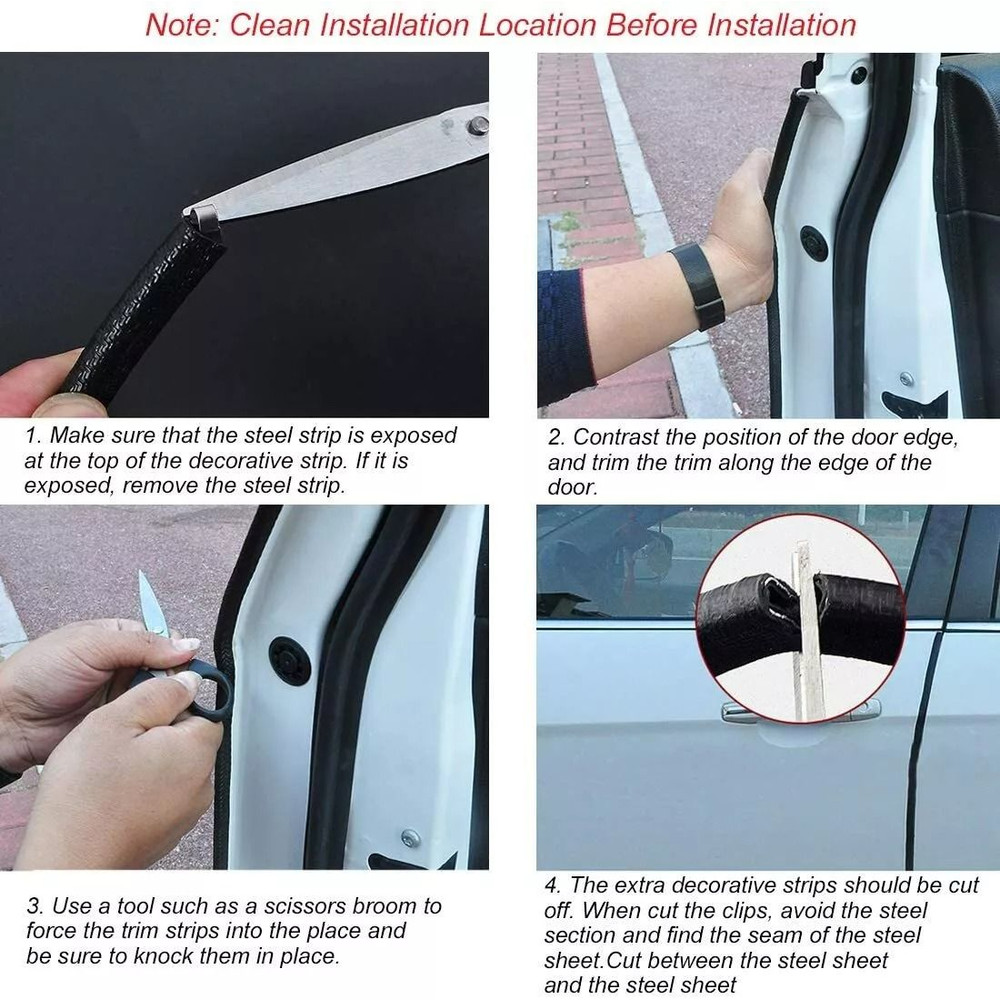 Note: Clean Installation Location Before Installation

1. Make sure that the steel strip is exposed at the top of the decorative strip. If it is exposed, remove the steel strip.

2. Contrast the position of the door edge, and trim the trim along the edge of the door.

3. Use a tool such as a scissors broom to force the trim strips into the place and be sure to knock them in place.

4. The extra decorative strips should be cut off. When cut the clips, avoid the steel section and find the seam of the steel sheet.Cut between the steel sheet and the steel sheet