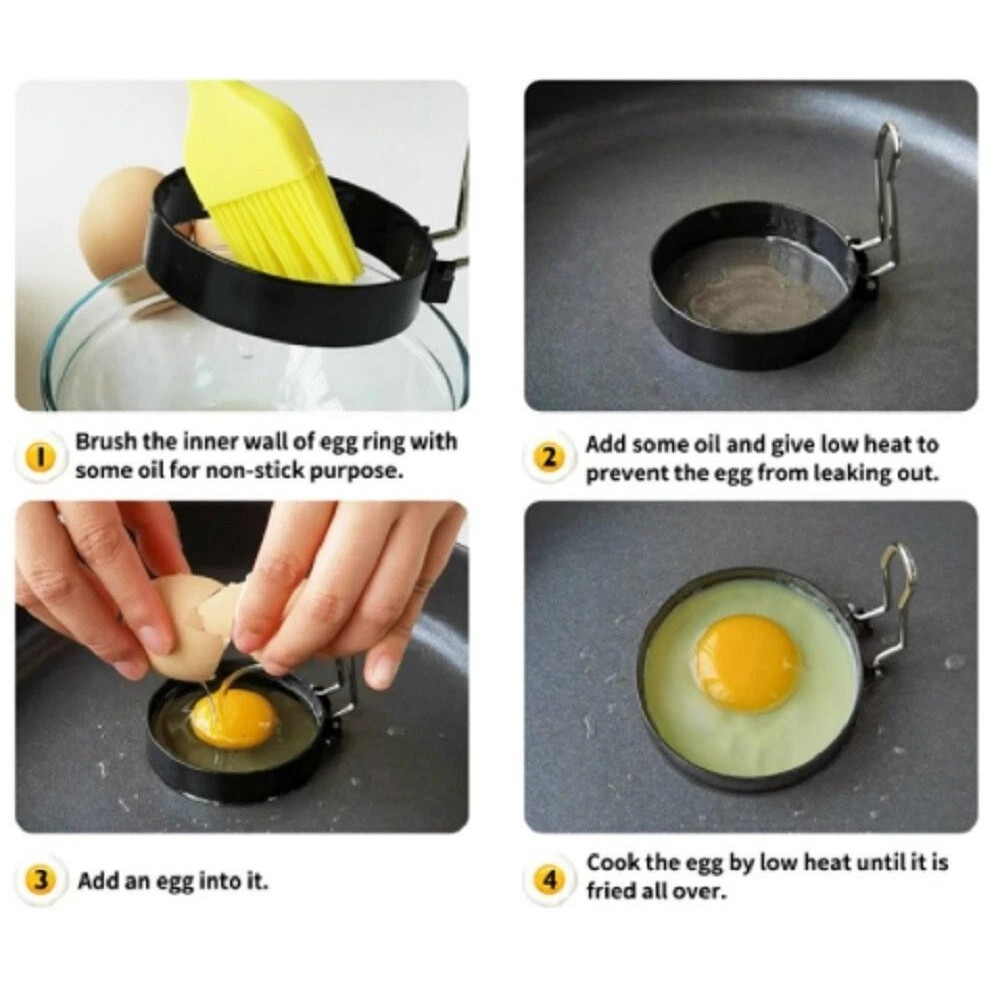 1 Brush the inner wall of egg ring with some oil for non-stick purpose.

2 Add some oil and give low heat to prevent the egg from leaking out.

3 Add an egg into it.

4 Cook the egg by low heat until it is fried all over.