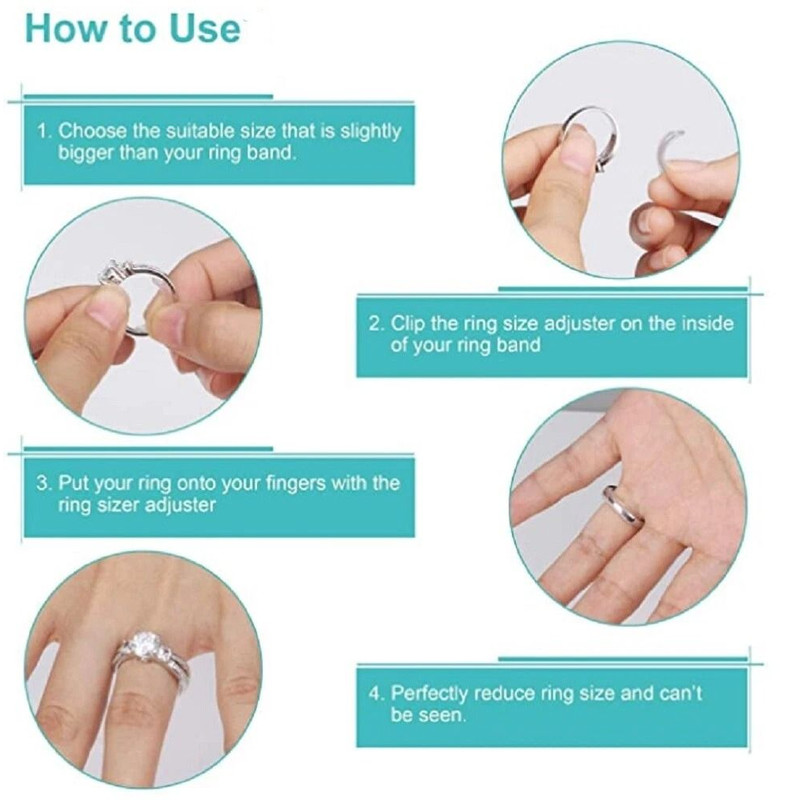 How to Use

1. Choose the suitable size that is slightly bigger than your ring band.

2. Clip the ring size adjuster on the inside of your ring band

3. Put your ring onto your fingers with the ring sizer adjuster

4. Perfectly reduce ring size and can't be seen.