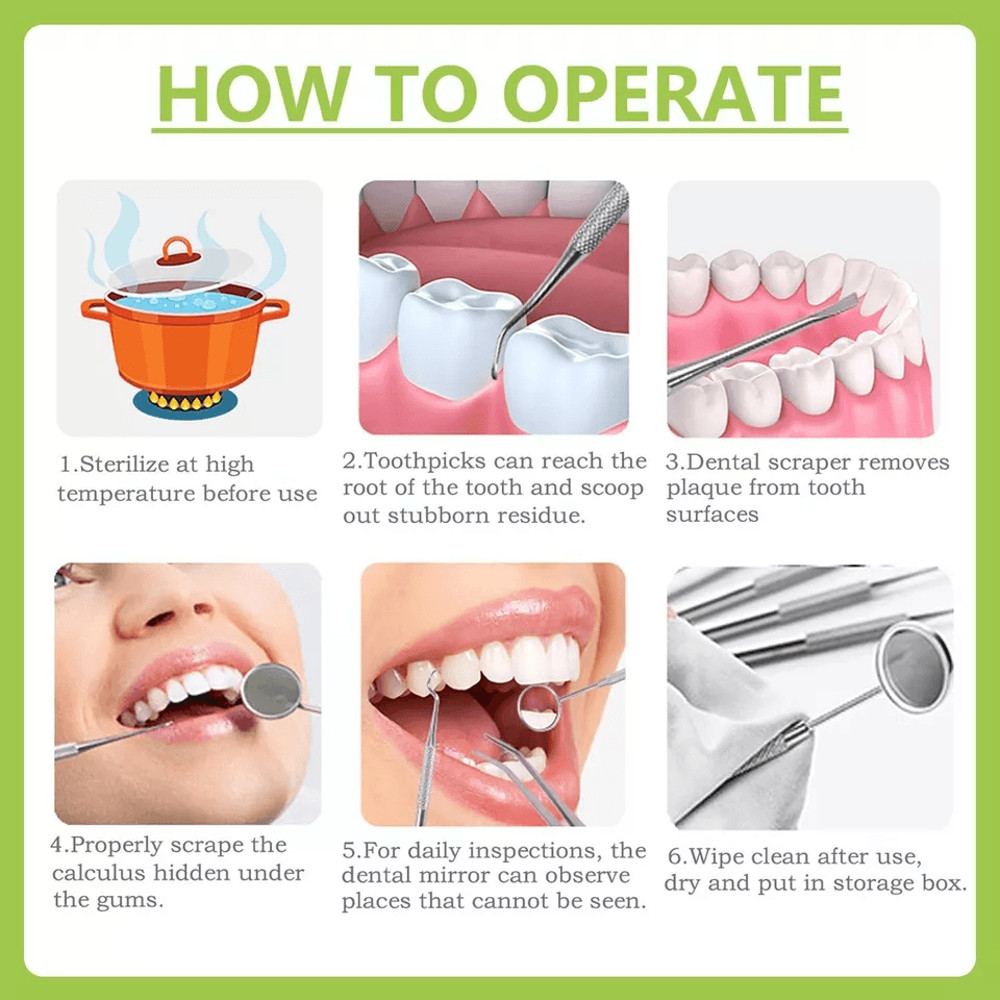 HOW TO OPERATE

1.Sterilize at high temperature before use

2.Toothpicks can reach the root of the tooth and scoop out stubborn residue.

3.Dental scraper removes plaque from tooth surfaces

4.Properly scrape the calculus hidden under the gums.

5.For daily inspections, the dental mirror can observe places that cannot be seen.

6.Wipe clean after use, dry and put in storage box.