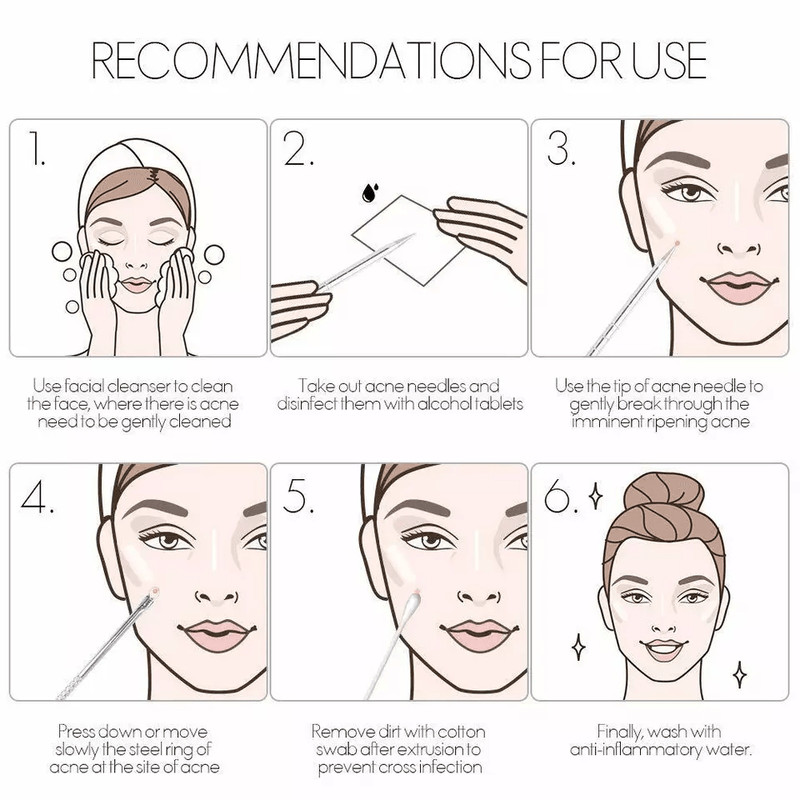 RECOMMENDATIONS FOR USE

1.

Use facial cleanser to clean the face, where there is acne need to be gently cleaned

2.

Take out acne needles and disinfect them with alcohol tablets

3.

Use the tip of acne needle to gently break through the imminent ripening acne

4.

Press down or move slowly the steel ring of acne at the site of acne

5.

Remove dirt with cotton swab after extrusion to prevent cross infection

6.

Finally, wash with anti-inflammatory water.