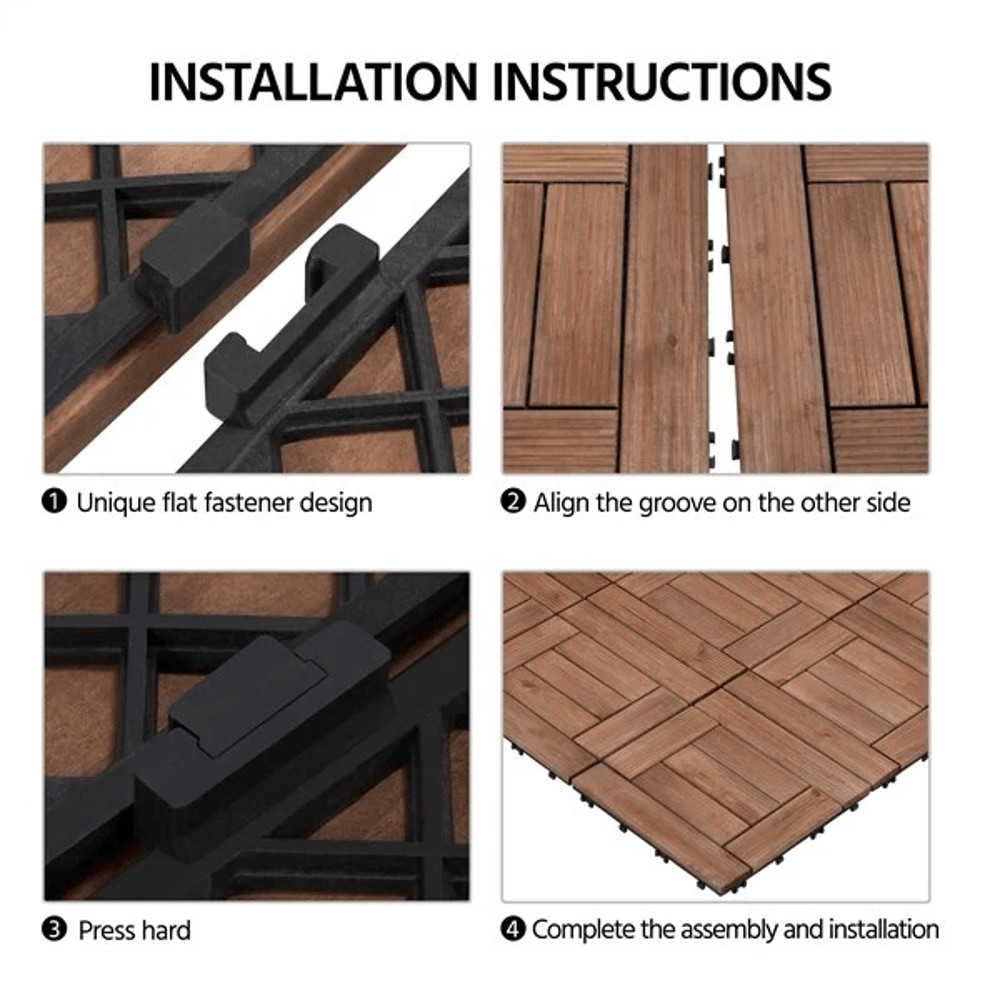 INSTALLATION INSTRUCTIONS

❶ Unique flat fastener design

❷ Align the groove on the other side

❸ Press hard

❹ Complete the assembly and installation