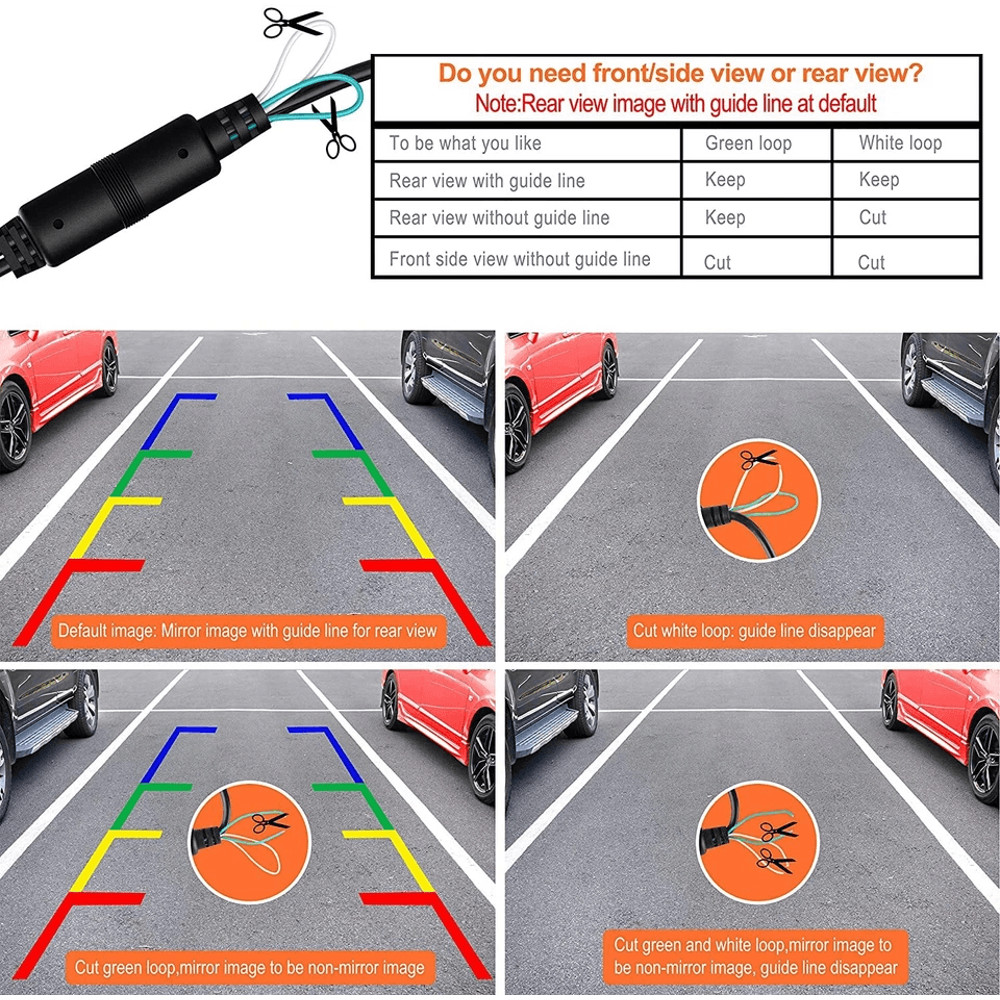 Do you need front/side view or rear view?
Note:Rear view image with guide line at default

| To be what you like | Green loop | White loop |
|---|---|---|
| Rear view with guide line | Keep | Keep |
| Rear view without guide line | Keep | Cut |
| Front side view without guide line | Cut | Cut |

Default image: Mirror image with guide line for rear view

Cut white loop: guide line disappear

Cut green loop,mirror image to be non-mirror image

Cut green and white loop,mirror image to be non-mirror image, guide line disappear