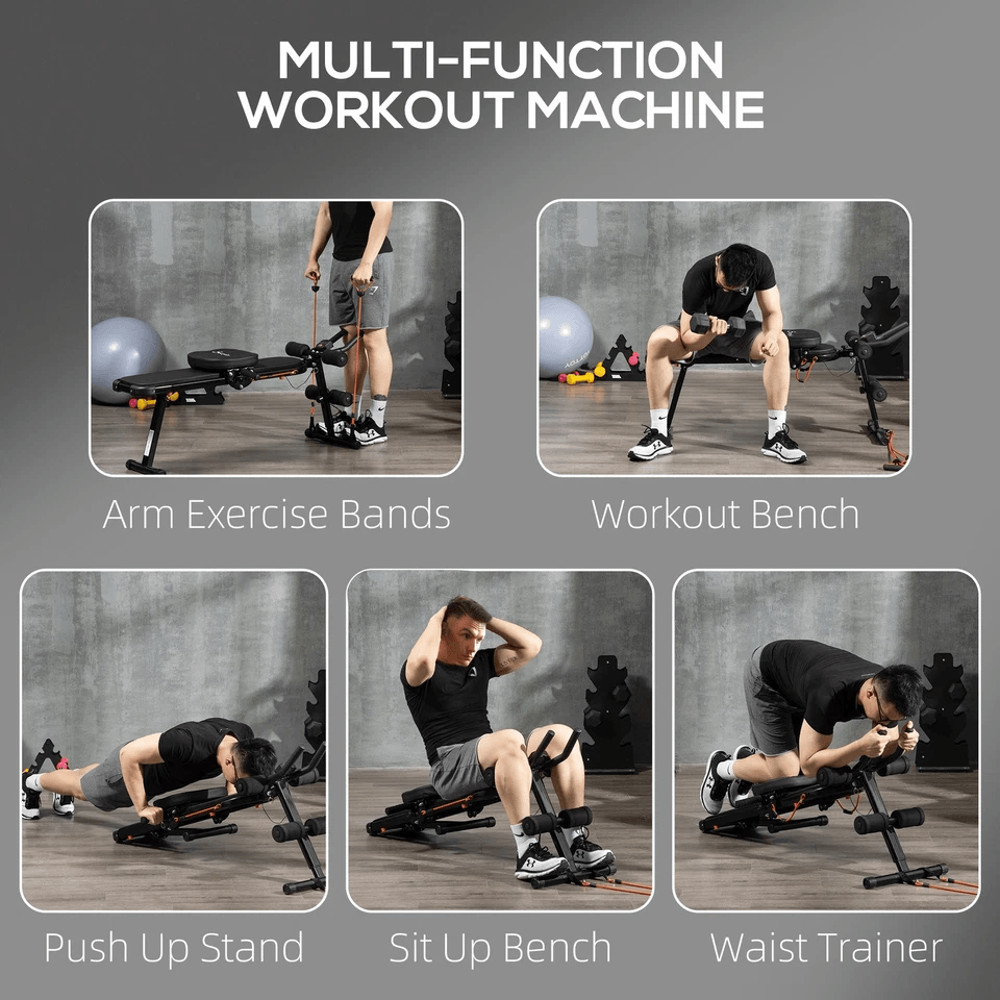 MULTI-FUNCTION
WORKOUT MACHINE

Arm Exercise Bands

Workout Bench

Push Up Stand

Sit Up Bench

Waist Trainer