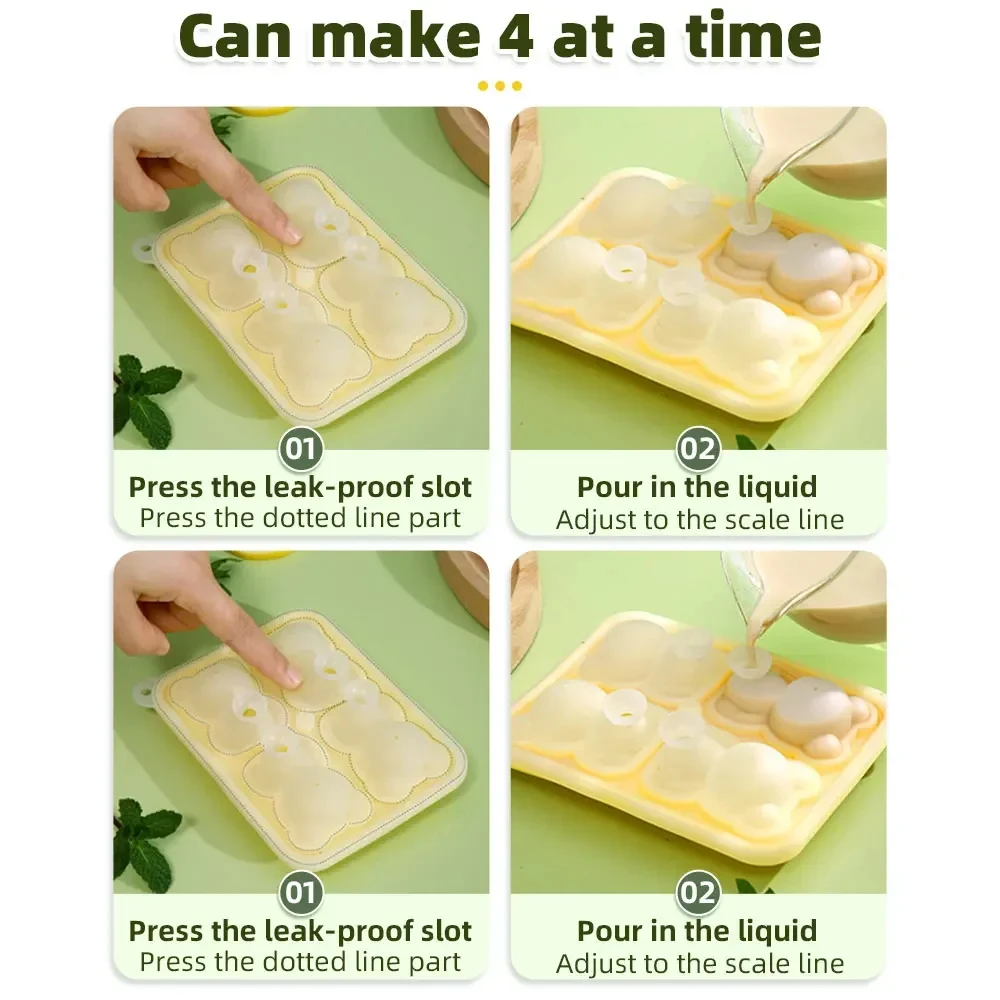 Can make 4 at a time

01
Press the leak-proof slot
Press the dotted line part

02
Pour in the liquid
Adjust to the scale line

01
Press the leak-proof slot
Press the dotted line part

02
Pour in the liquid
Adjust to the scale line